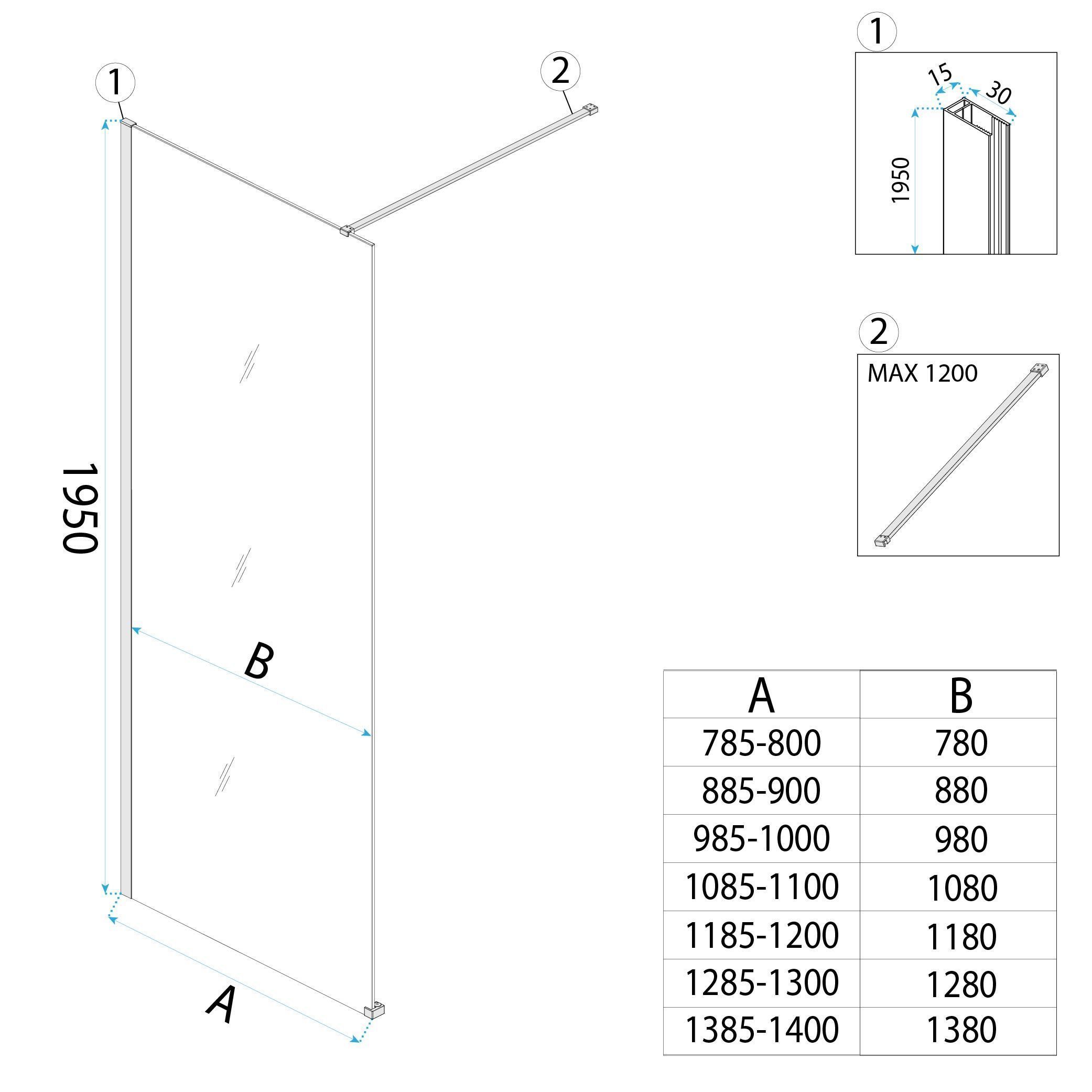 1

2

1950

B

A

1

15

30

1950

2

MAX 1200

| A | B |
|---|---|
| 785-800 | 780 |
| 885-900 | 880 |
| 985-1000 | 980 |
| 1085-1100 | 1080 |
| 1185-1200 | 1180 |
| 1285-1300 | 1280 |
| 1385-1400 | 1380 |