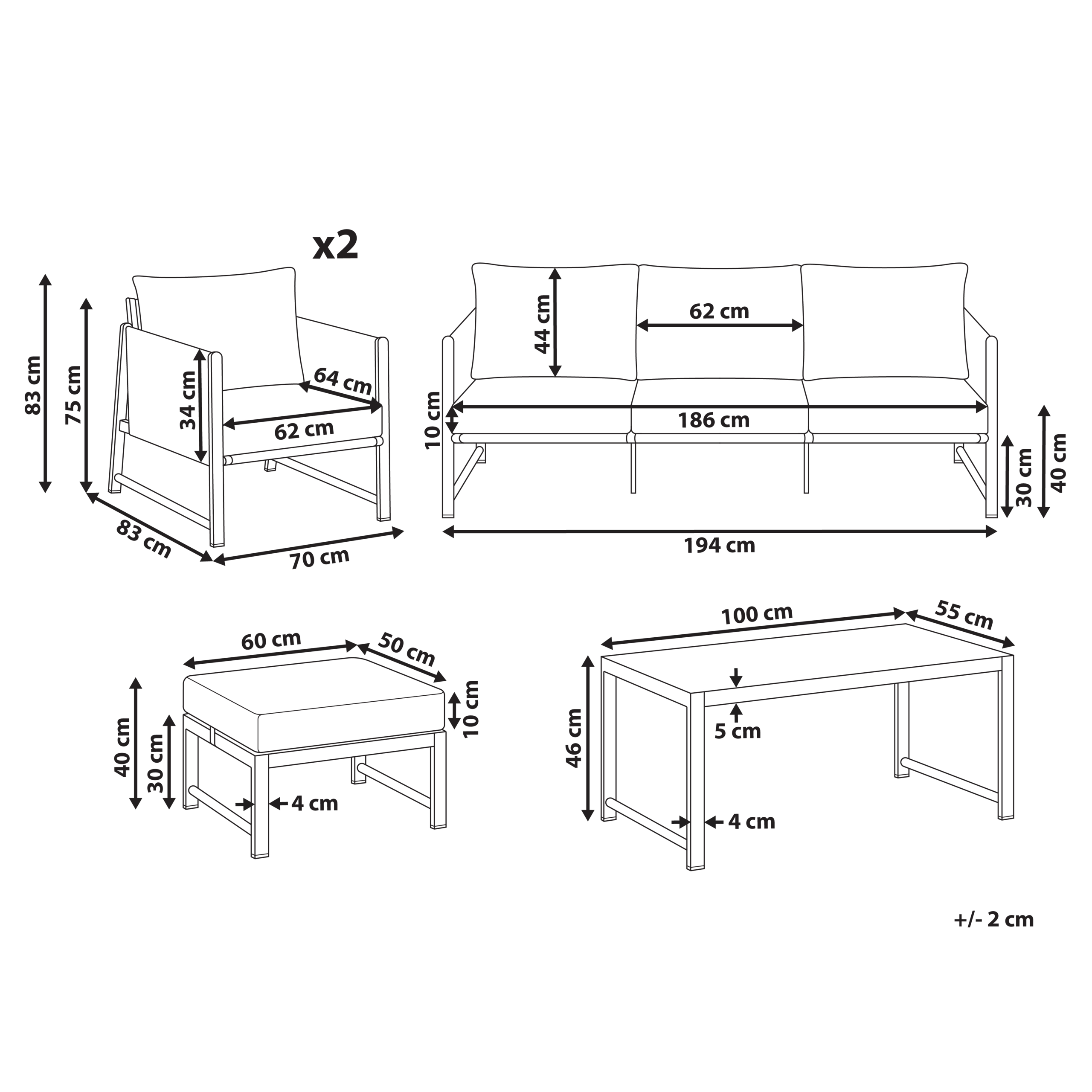 x2

83 cm
75 cm
34 cm
64 cm
62 cm
83 cm
70 cm

44 cm
62 cm
10 cm
186 cm
30 cm
40 cm
194 cm

60 cm
50 cm
10 cm
40 cm
30 cm
4 cm

100 cm
55 cm
46 cm
5 cm
4 cm

+/- 2 cm