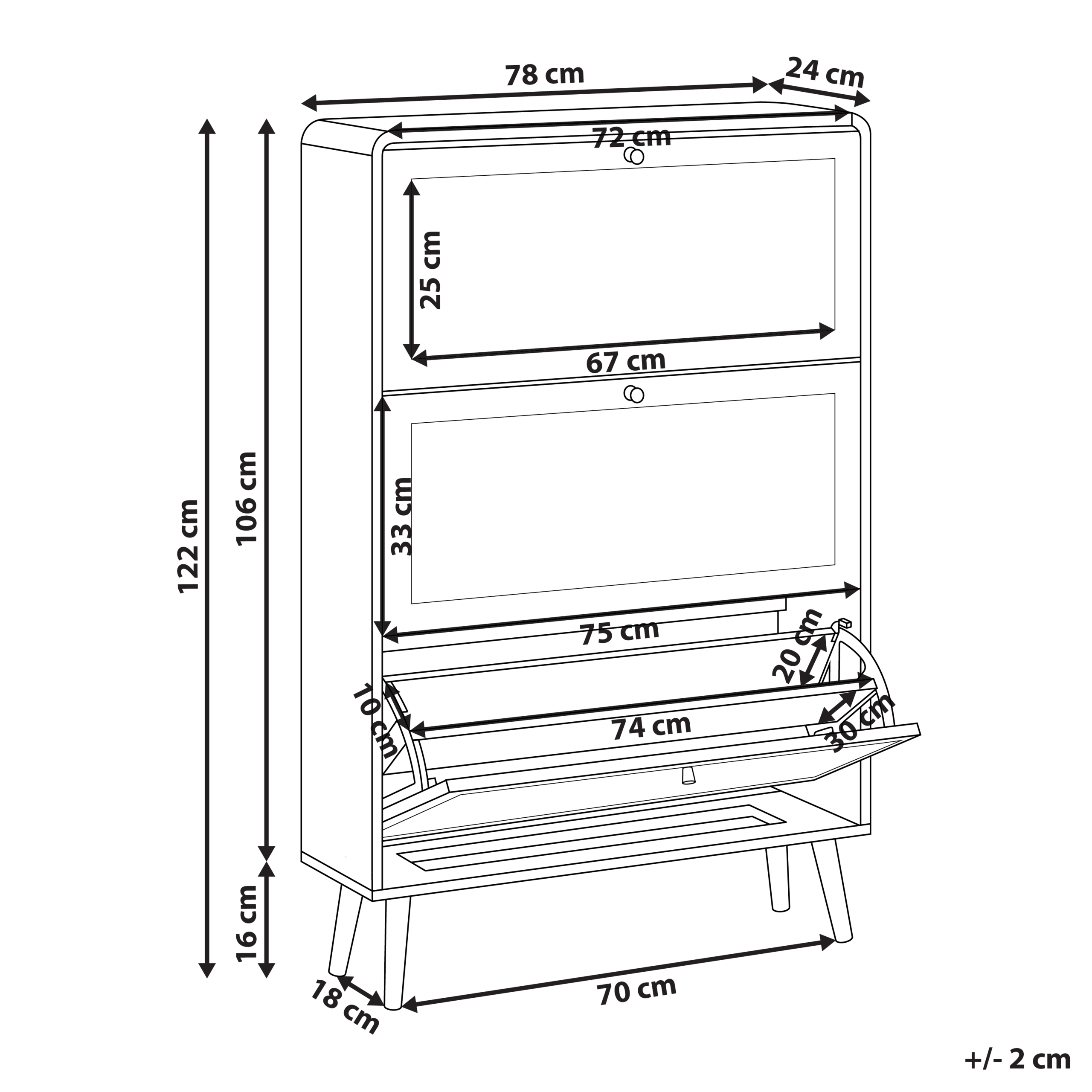 78 cm
24 cm
72 cm
25 cm
67 cm
122 cm
106 cm
33 cm
75 cm
20 cm
10 cm
74 cm
30 cm
16 cm
18 cm
70 cm
+/- 2 cm