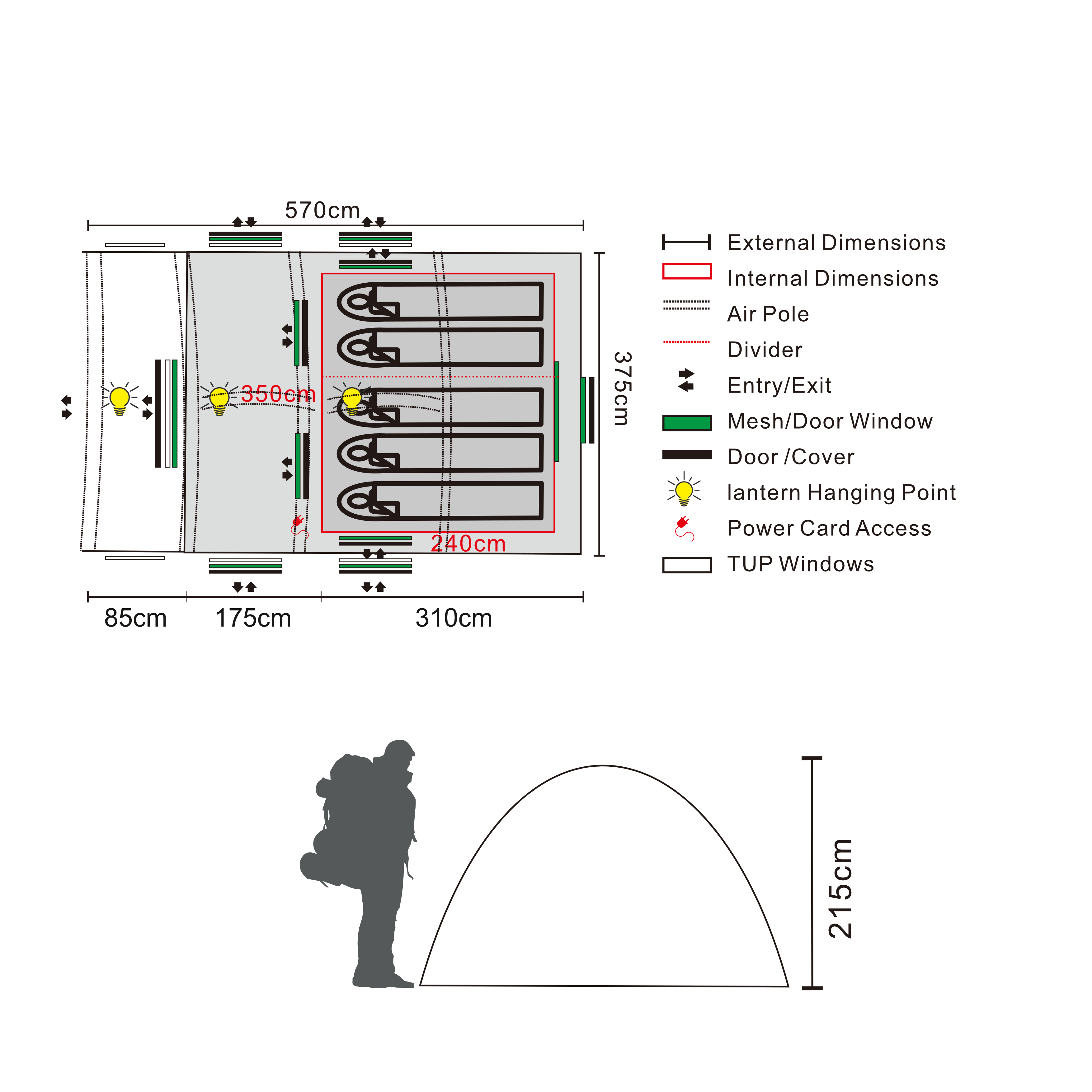 570cm

350cm

240cm

375cm

85cm

175cm

310cm

External Dimensions

Internal Dimensions

Air Pole

Divider

Entry/Exit

Mesh/Door Window

Door /Cover

lantern Hanging Point

Power Card Access

TUP Windows

215cm