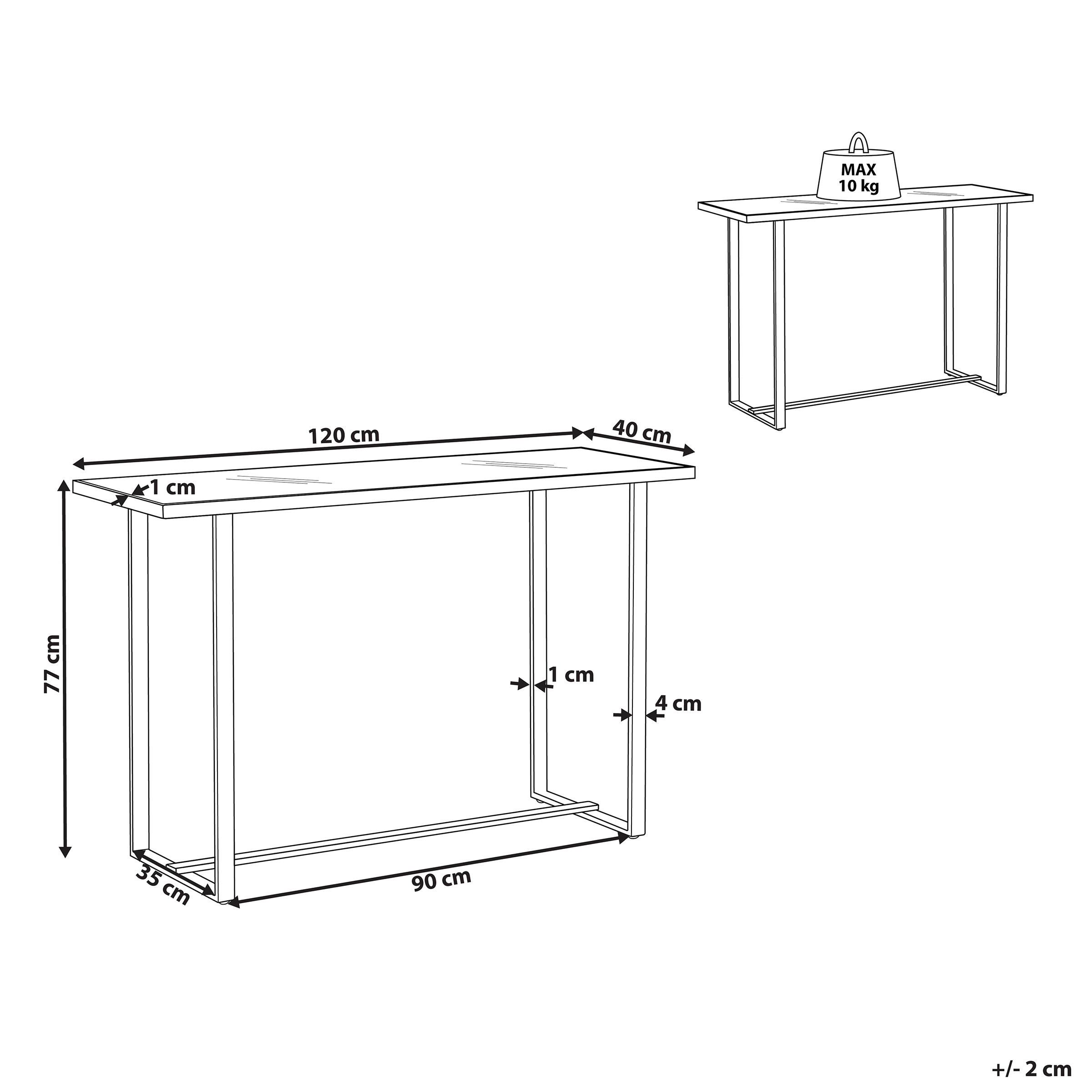 MAX
10 kg

120 cm
40 cm
1 cm
77 cm
1 cm
4 cm
35 cm
90 cm

+/- 2 cm