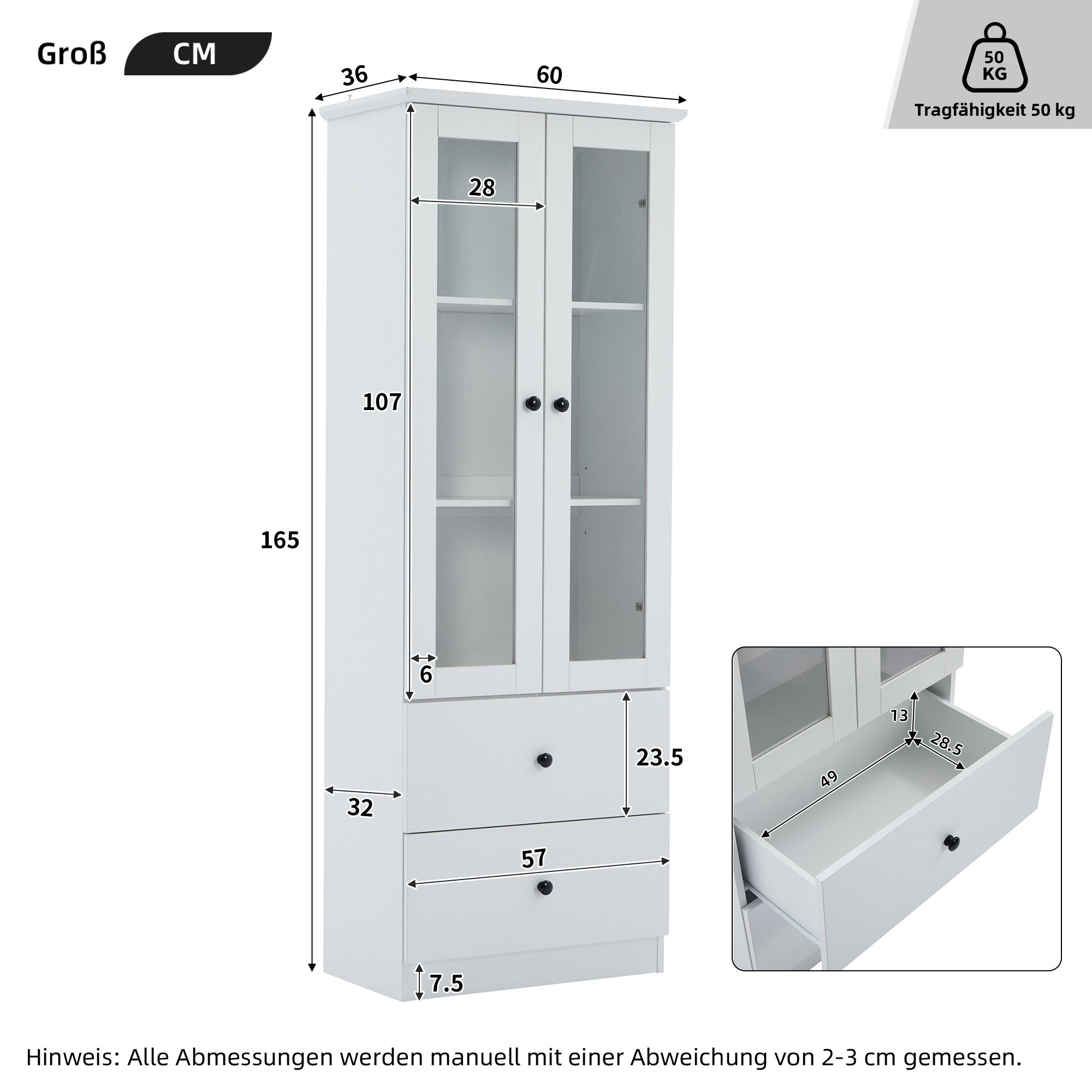 Groß CM

50 KG
Tragfähigkeit 50 kg

36
60
28
107
165
6
23.5
32
57
7.5

13
28.5
49

Hinweis: Alle Abmessungen werden manuell mit einer Abweichung von 2-3 cm gemessen.