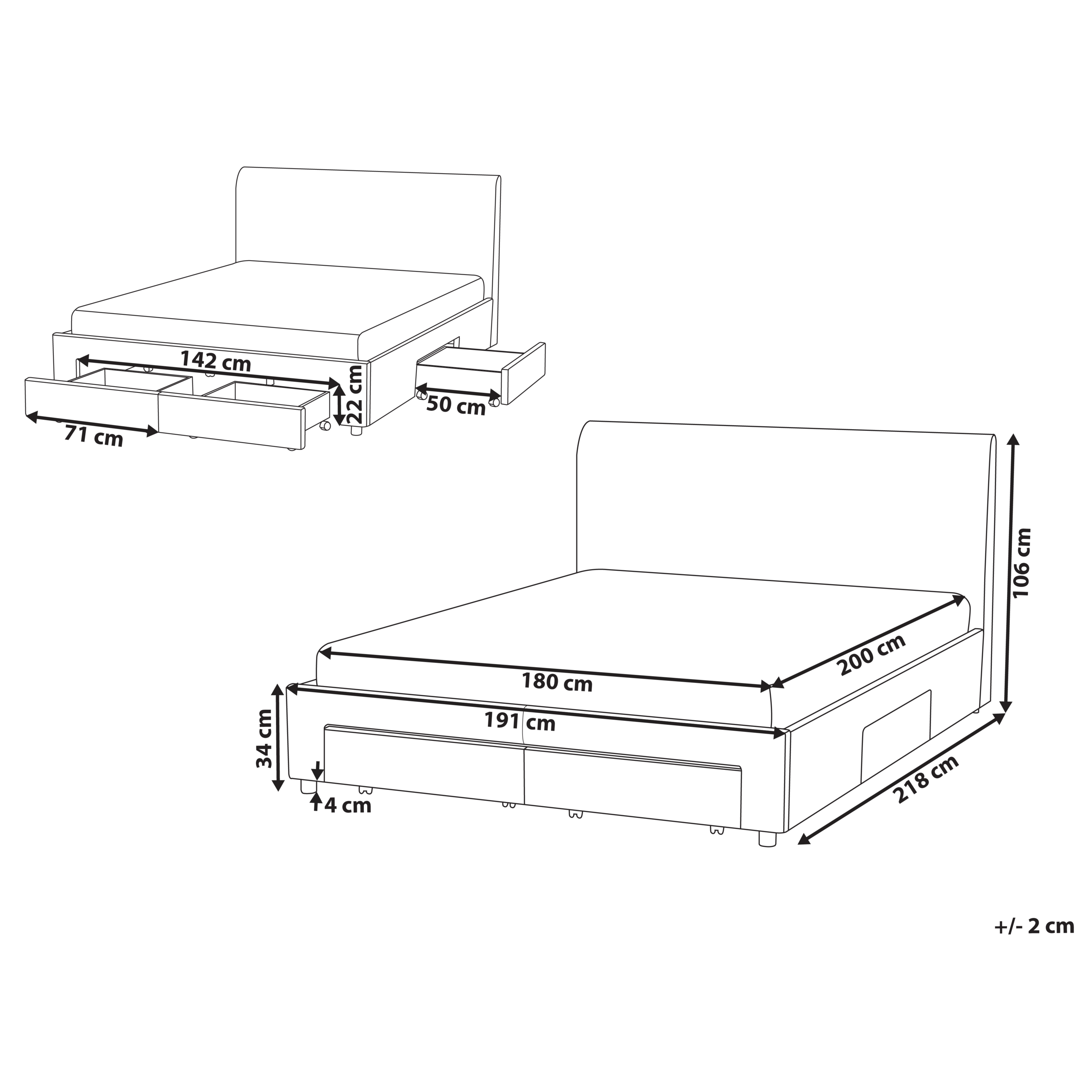 142 cm
22 cm
50 cm
71 cm
106 cm
200 cm
180 cm
191 cm
34 cm
4 cm
218 cm
+/- 2 cm