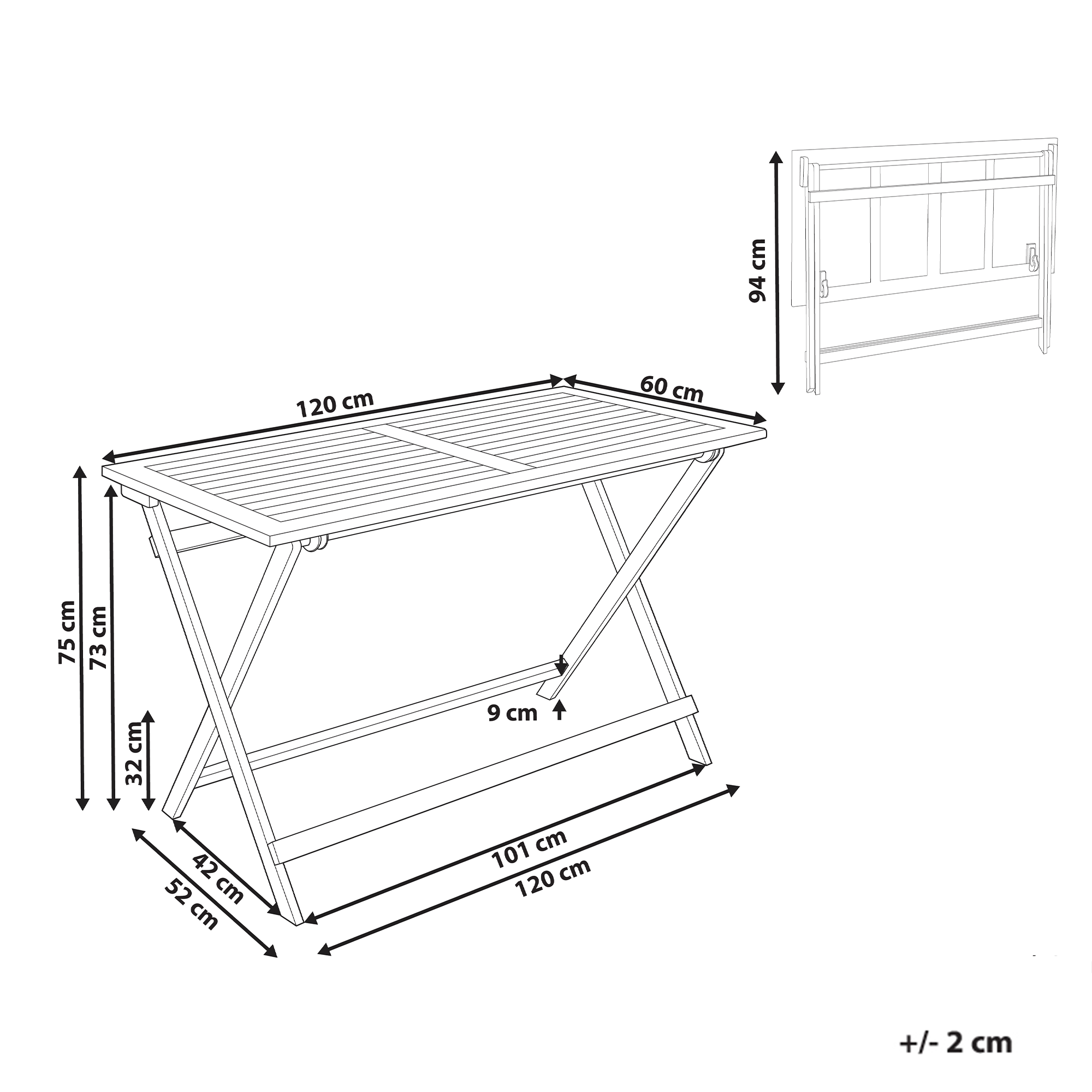 94 cm

120 cm

60 cm

75 cm

73 cm

32 cm

9 cm

42 cm

52 cm

101 cm

120 cm

+/- 2 cm