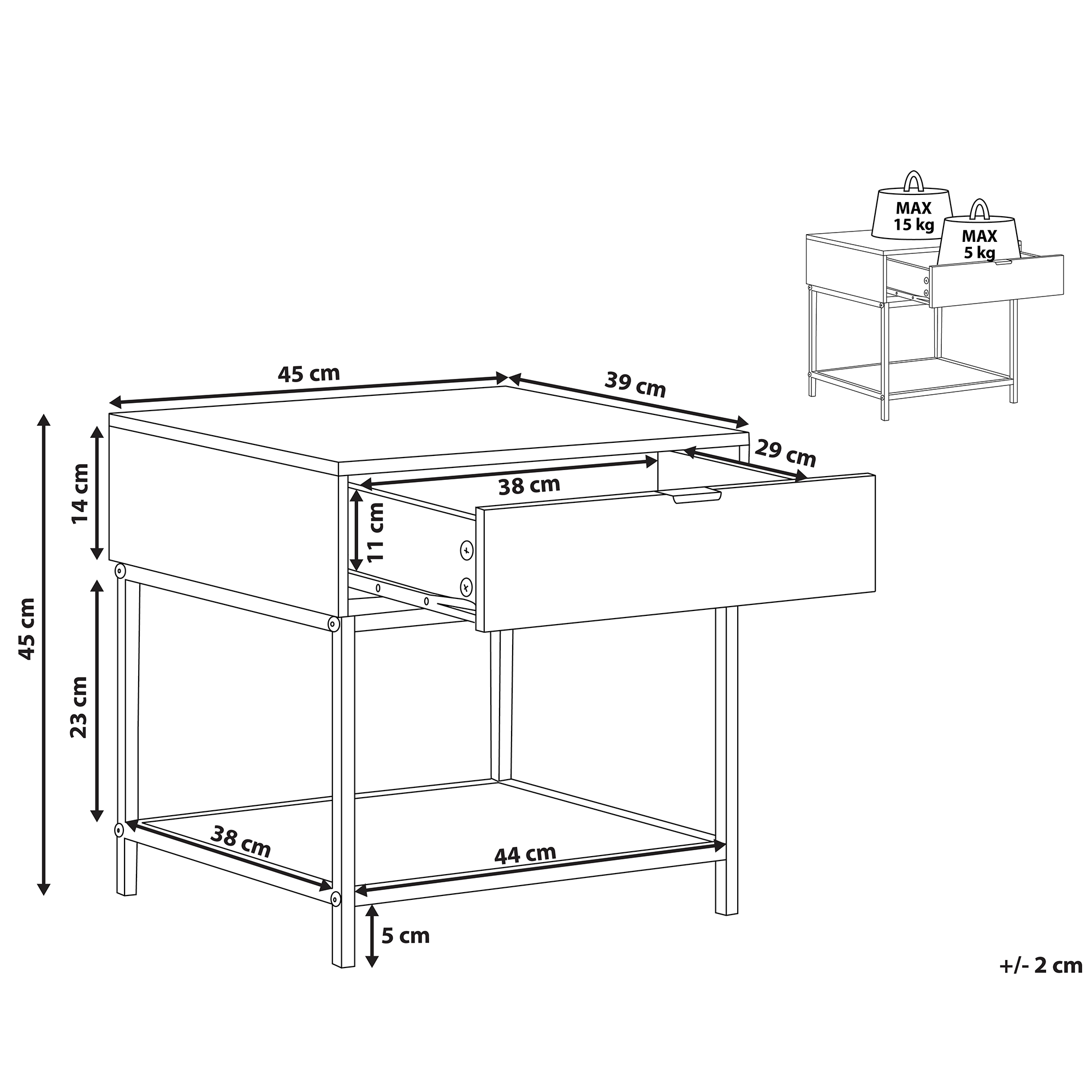 MAX
15 kg

MAX
5 kg

45 cm

39 cm

29 cm

38 cm

14 cm

11 cm

45 cm

23 cm

38 cm

44 cm

5 cm

+/- 2 cm