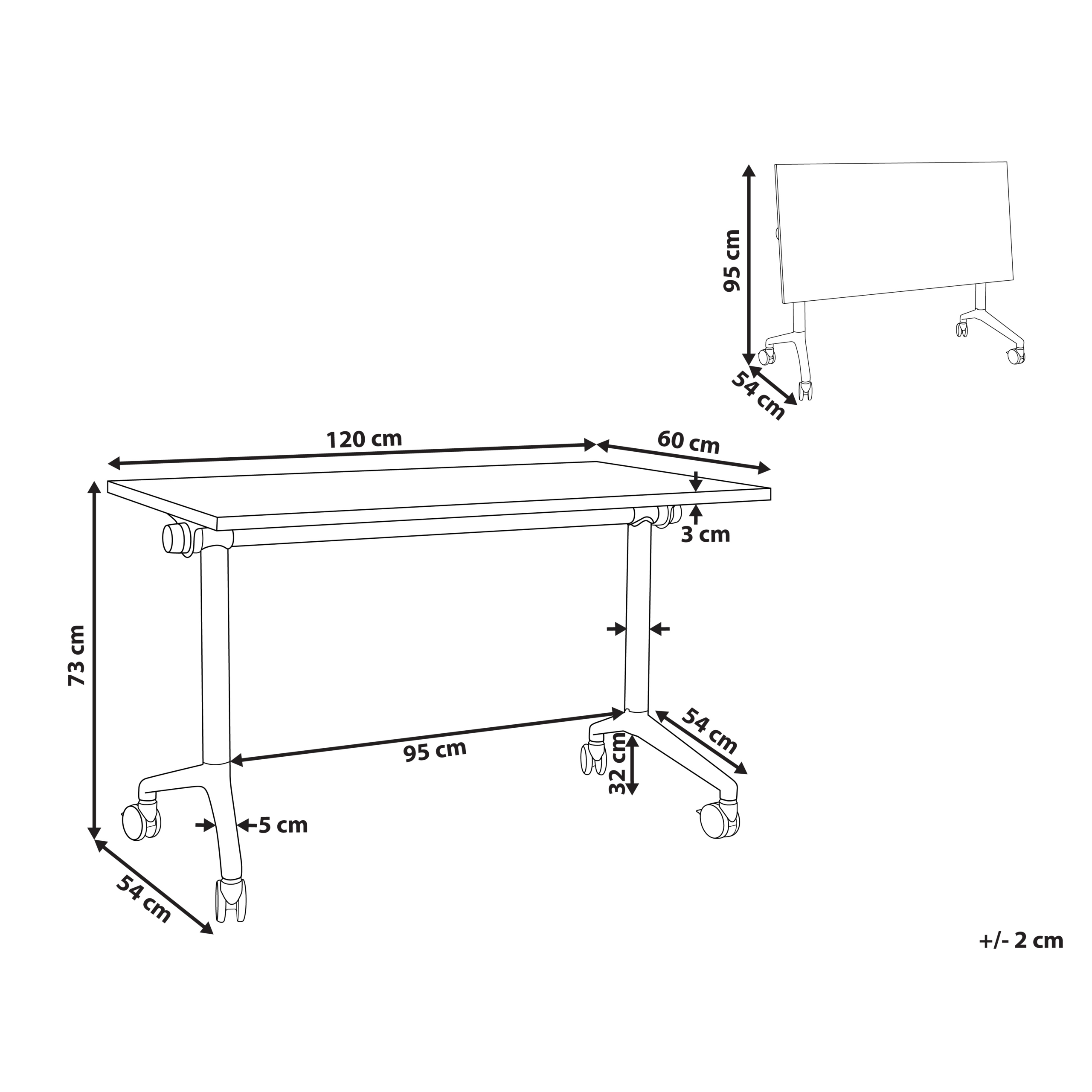 95 cm

54 cm

120 cm

60 cm

3 cm

73 cm

95 cm

54 cm

32 cm

5 cm

54 cm

+/- 2 cm