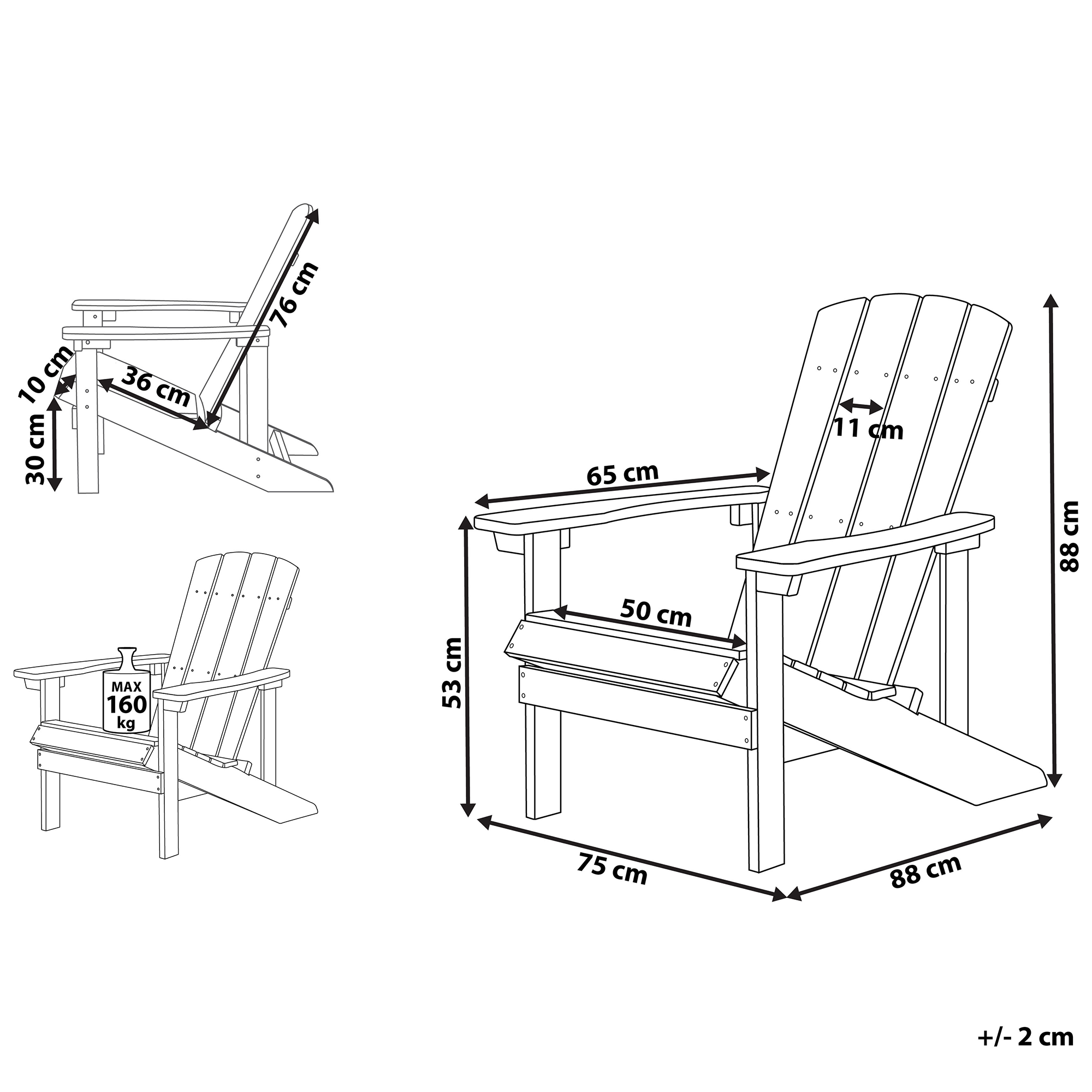 76 cm
10 cm
36 cm
30 cm

MAX
160
kg

11 cm
65 cm
88 cm
50 cm
53 cm
75 cm
88 cm

+/- 2 cm