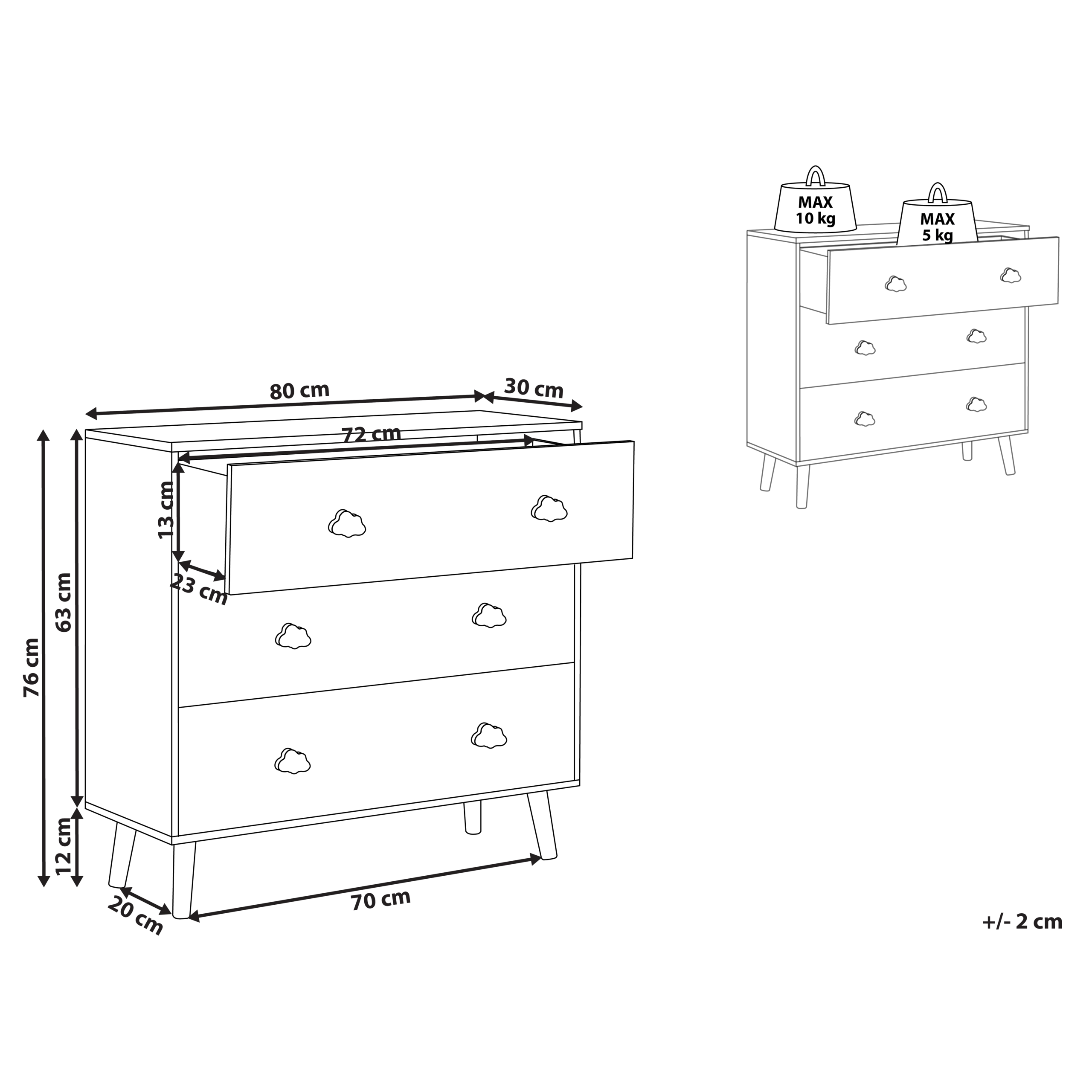 MAX 10 kg

MAX 5 kg

80 cm

30 cm

72 cm

13 cm

23 cm

63 cm

76 cm

12 cm

20 cm

70 cm

+/- 2 cm