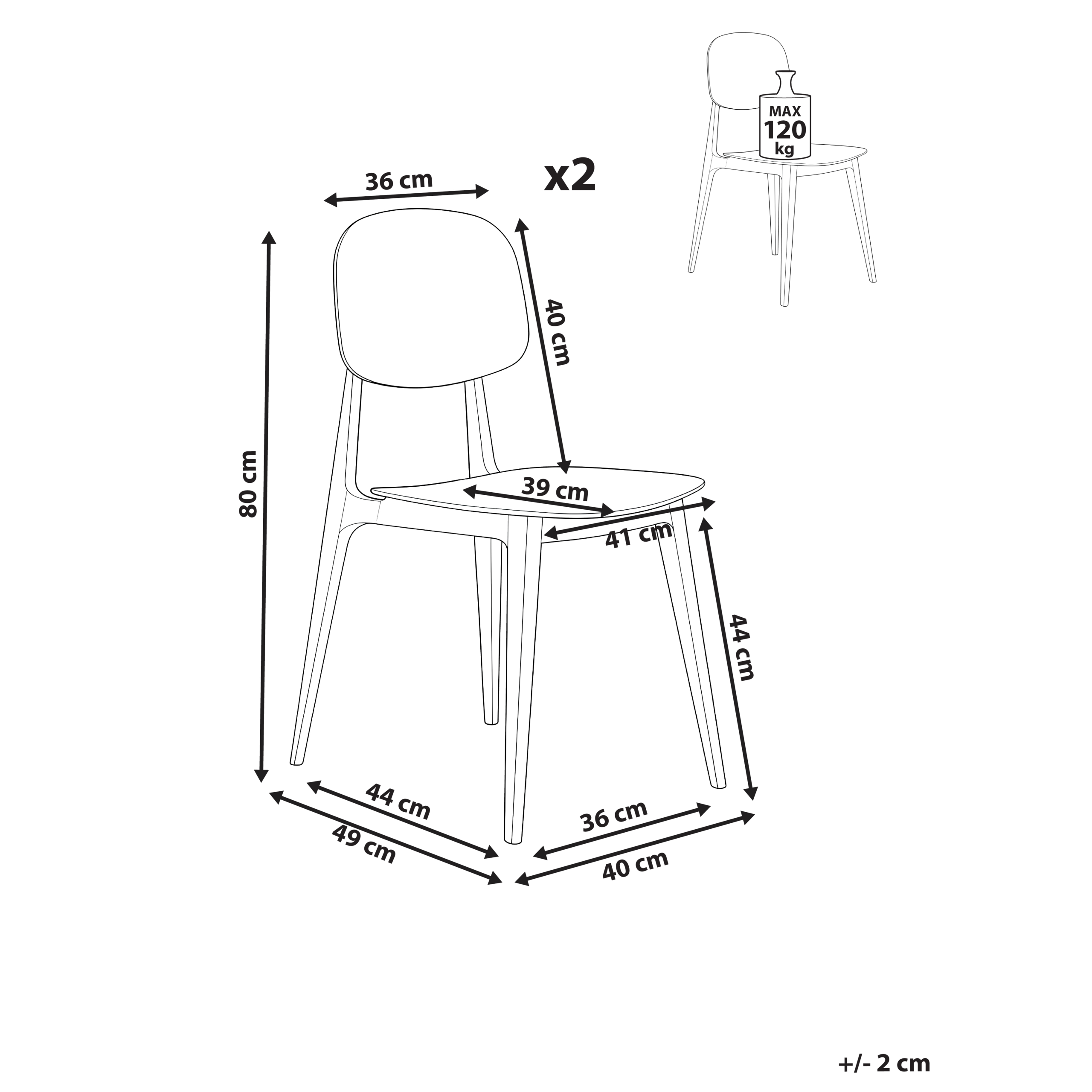 MAX
120
kg

36 cm

x2

40 cm

80 cm

39 cm

41 cm

44 cm

44 cm

49 cm

36 cm

40 cm

+/- 2 cm