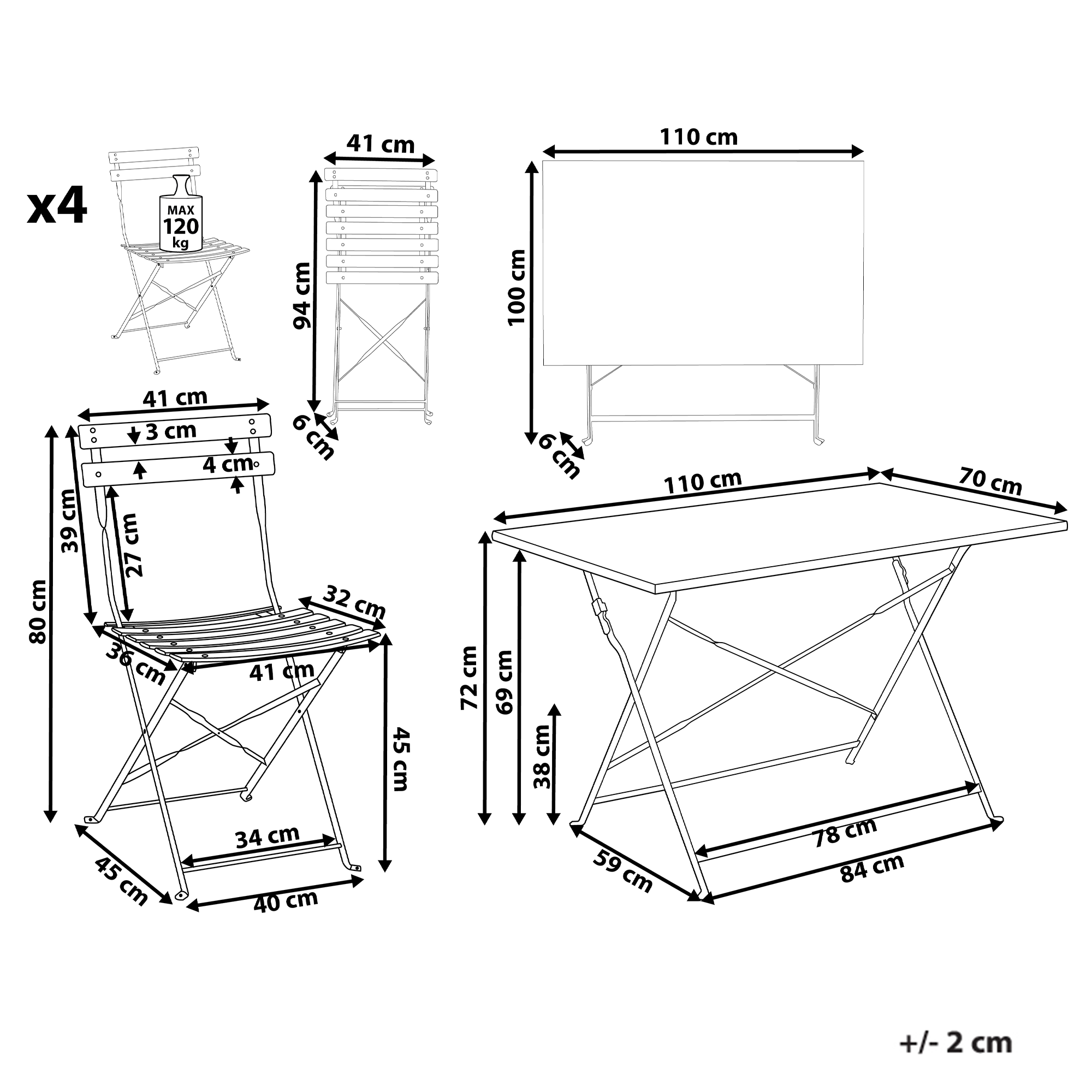 x4

MAX
120
kg

41 cm

94 cm

6 cm

110 cm

100 cm

6 cm

41 cm

3 cm

4 cm

39 cm

27 cm

80 cm

32 cm

36 cm

41 cm

45 cm

34 cm

45 cm

40 cm

110 cm

70 cm

72 cm

69 cm

38 cm

78 cm

59 cm

84 cm

+/- 2 cm