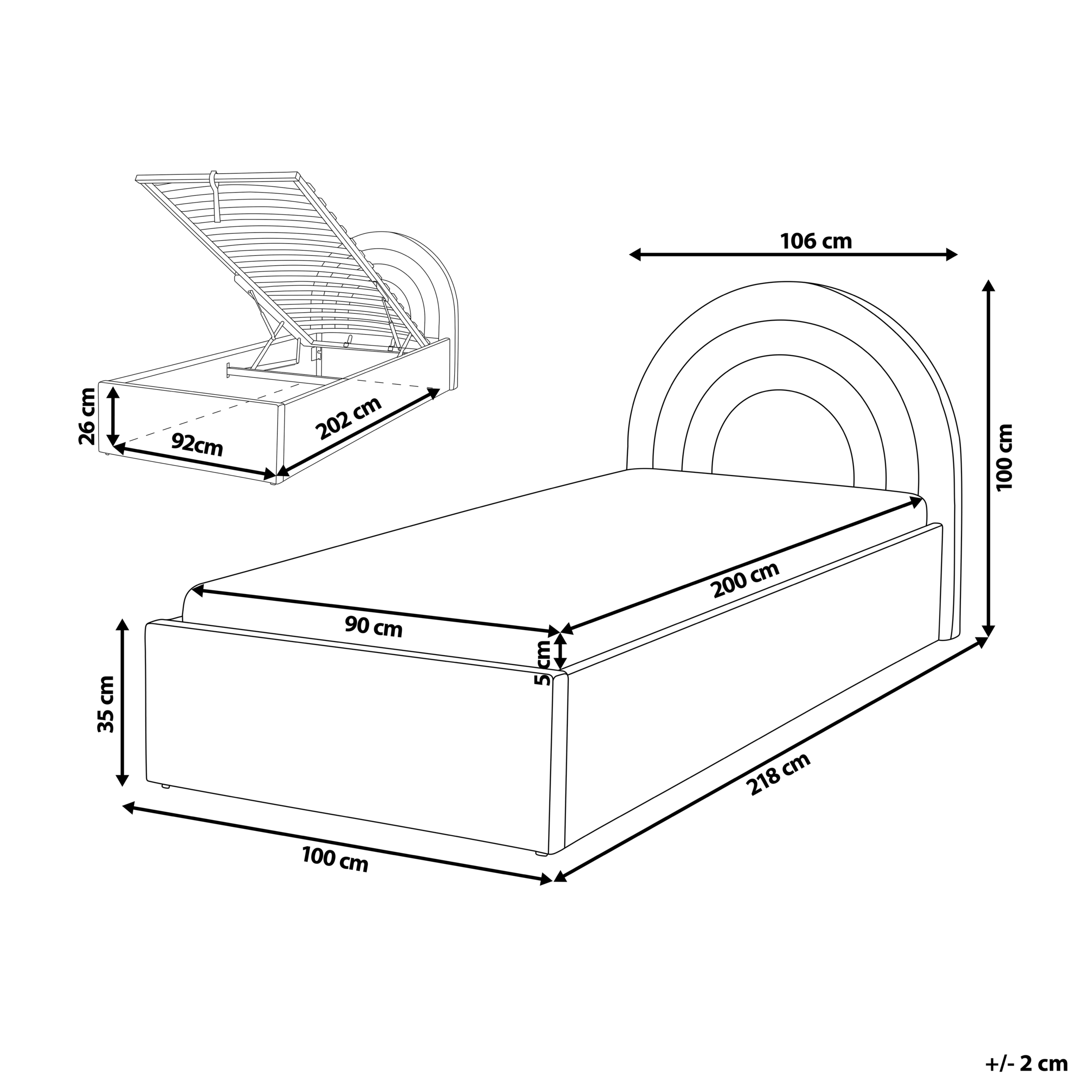 26 cm
92cm
202 cm
106 cm
100 cm
200 cm
90 cm
5 cm
35 cm
218 cm
100 cm
+/- 2 cm