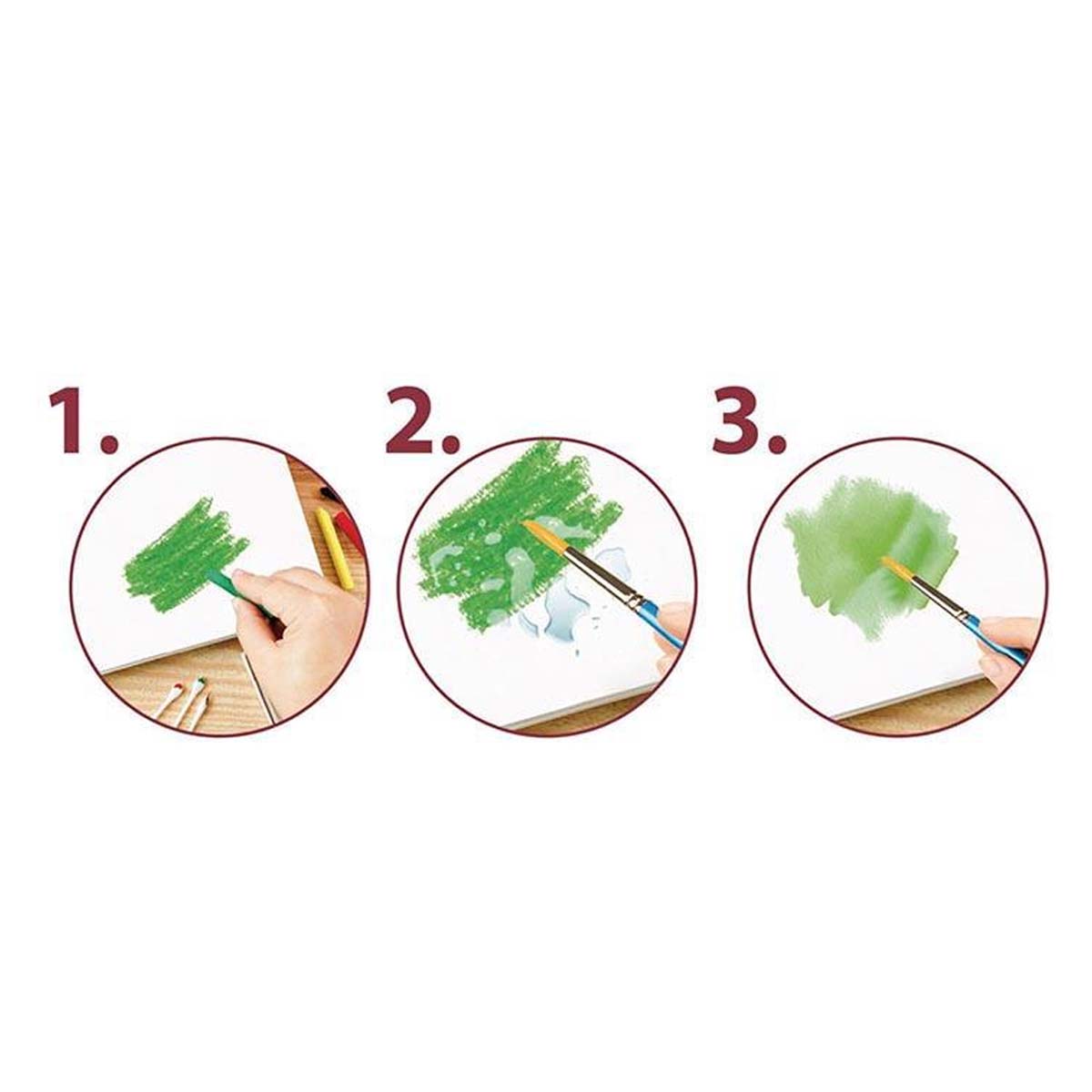 1.

2.

3.