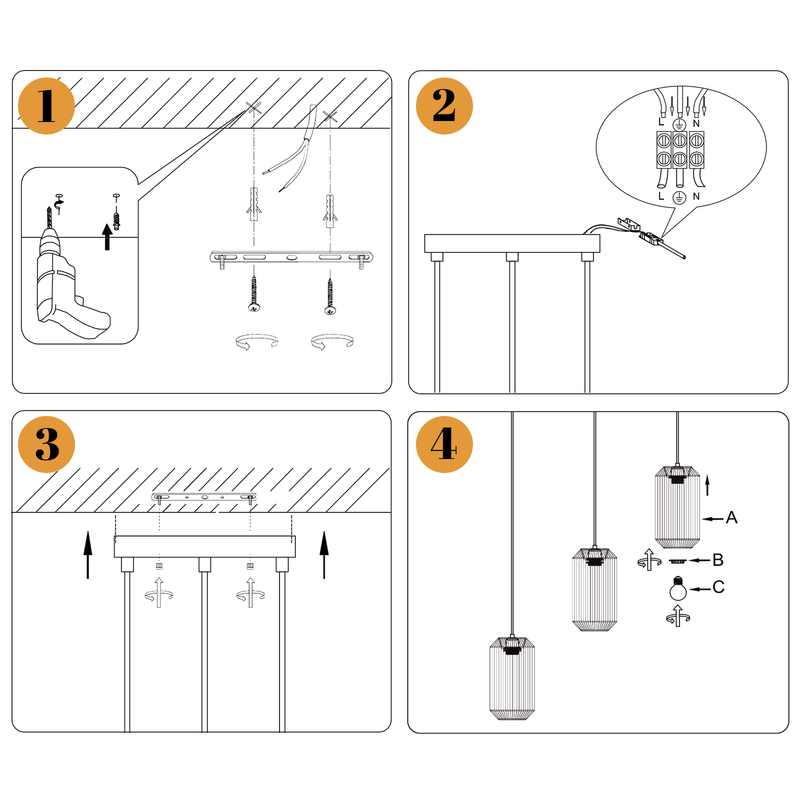 1

2

L N

L N

3

4

A

B

C