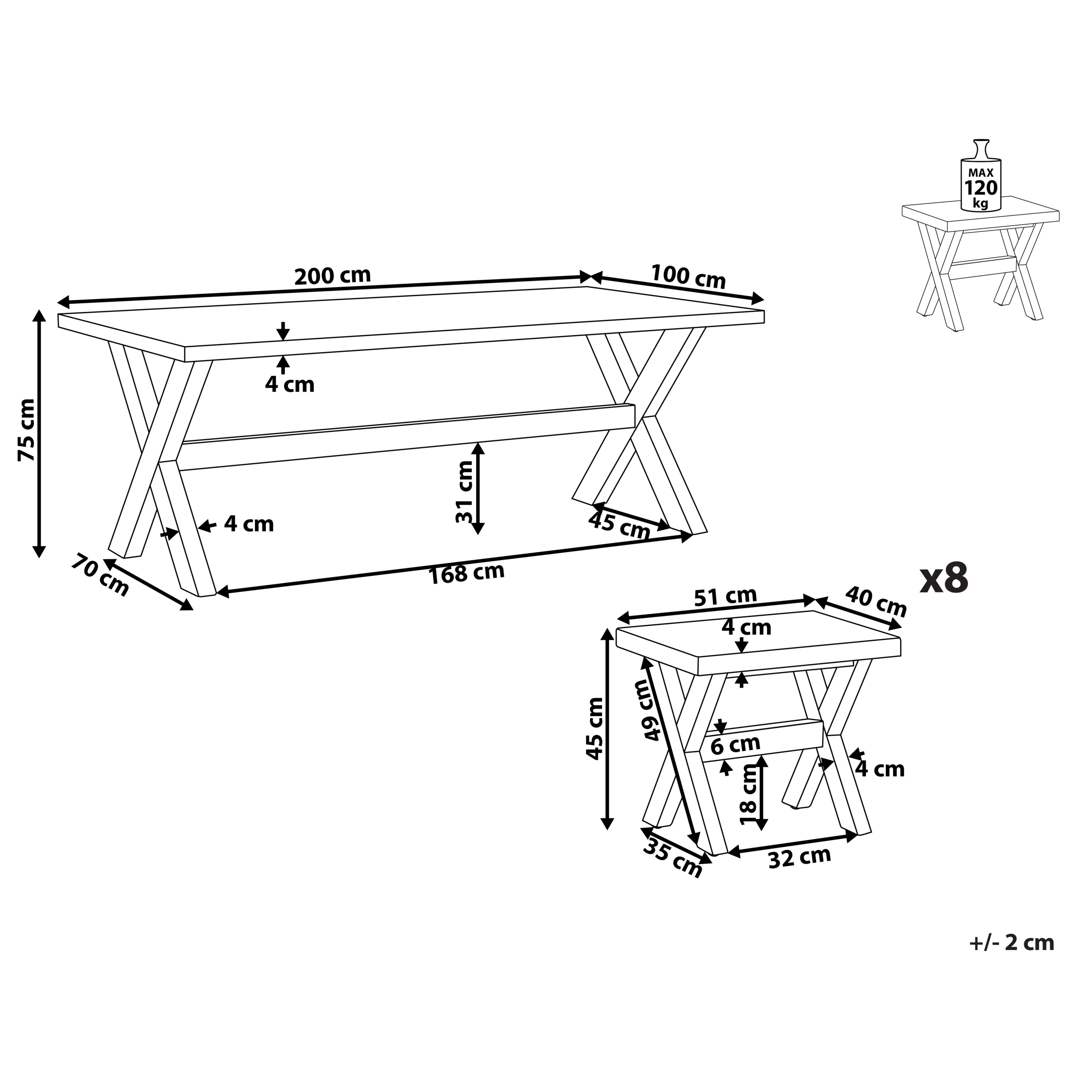 MAX
120
kg

200 cm
100 cm
75 cm
4 cm
31 cm
4 cm
45 cm
70 cm
168 cm

x8

51 cm
40 cm
4 cm
45 cm
49 cm
6 cm
4 cm
18 cm
35 cm
32 cm

+/- 2 cm