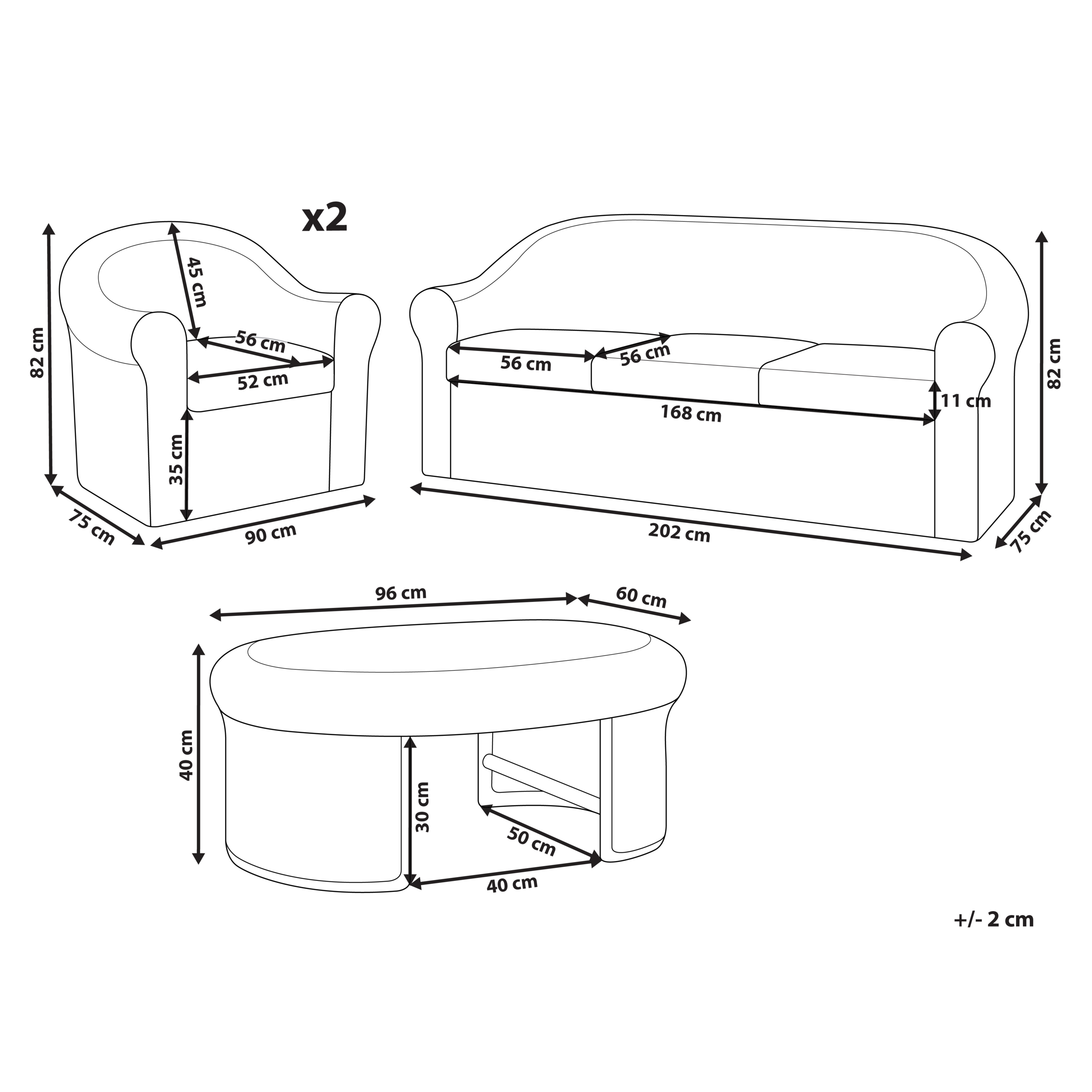 x2

82 cm
45 cm
56 cm
52 cm
35 cm
75 cm
90 cm

56 cm
56 cm
168 cm
11 cm
82 cm
202 cm
75 cm

96 cm
60 cm
40 cm
30 cm
50 cm
40 cm

+/- 2 cm