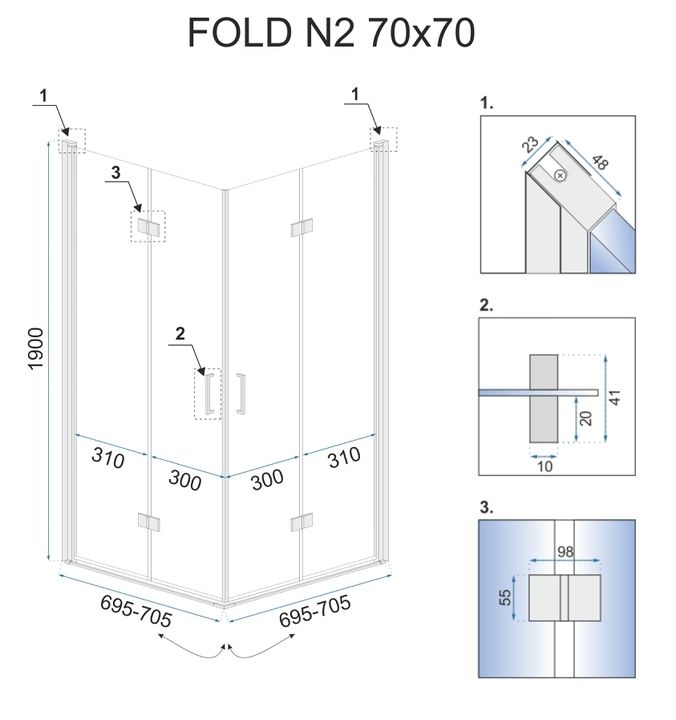 FOLD N2 70x70

1

1

3

2

1900

310

300

300

310

695-705

695-705

1.

23

48

2.

41

20

10

3.

98

55