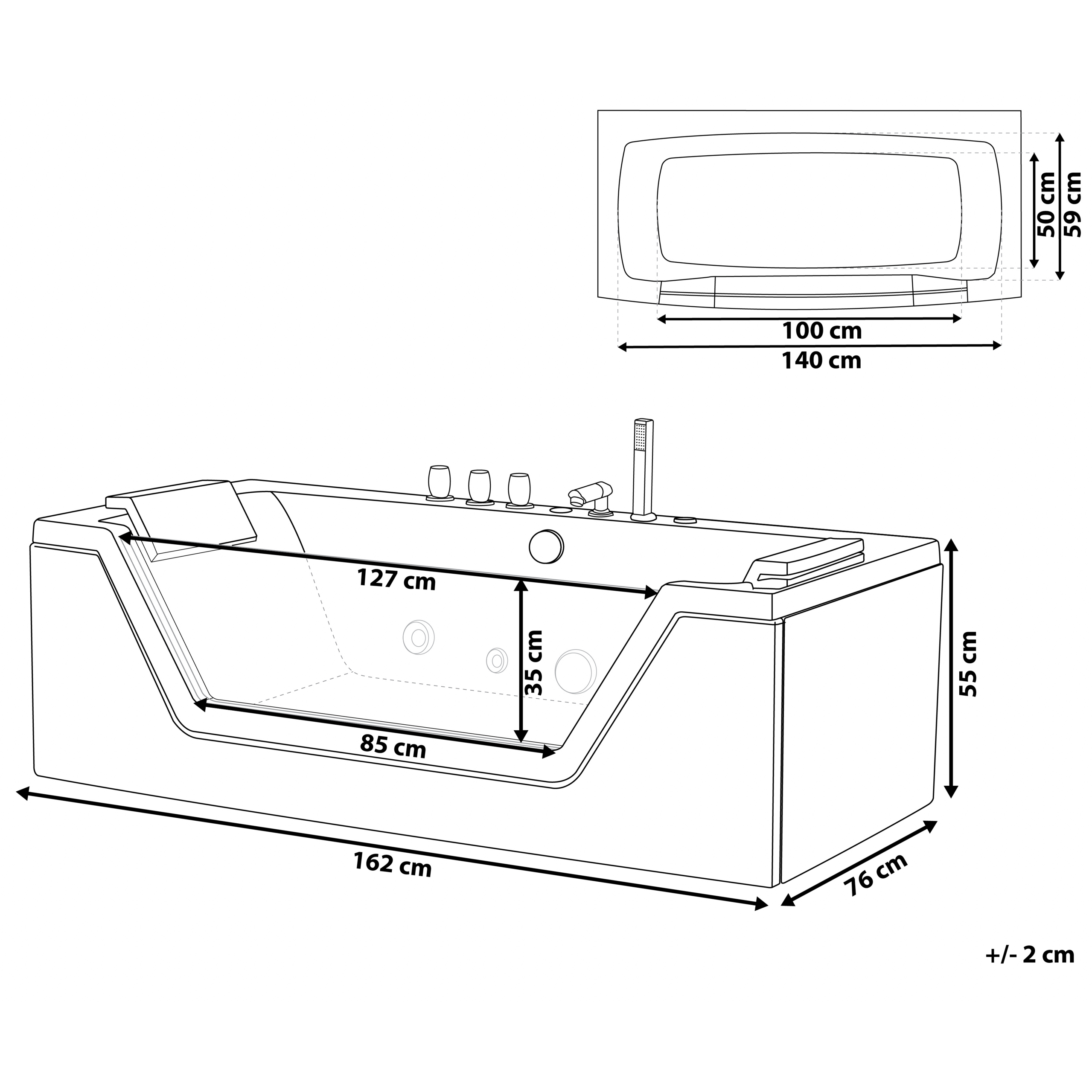 50 cm
59 cm
100 cm
140 cm

127 cm
35 cm
85 cm
55 cm
162 cm
76 cm

+/- 2 cm