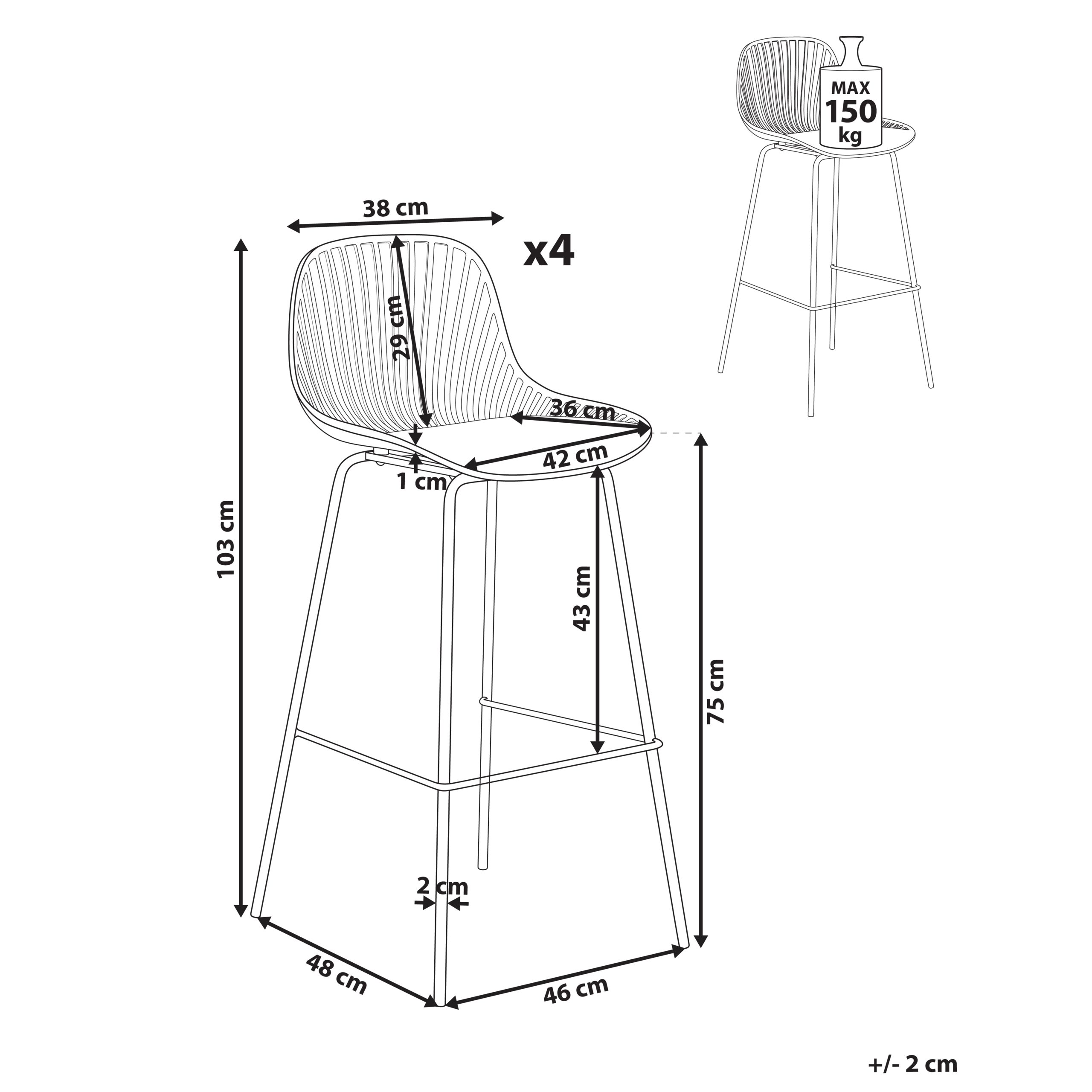 MAX
150
kg

38 cm

x4

29 cm

36 cm

42 cm

1 cm

103 cm

43 cm

75 cm

2 cm

48 cm

46 cm

+/- 2 cm