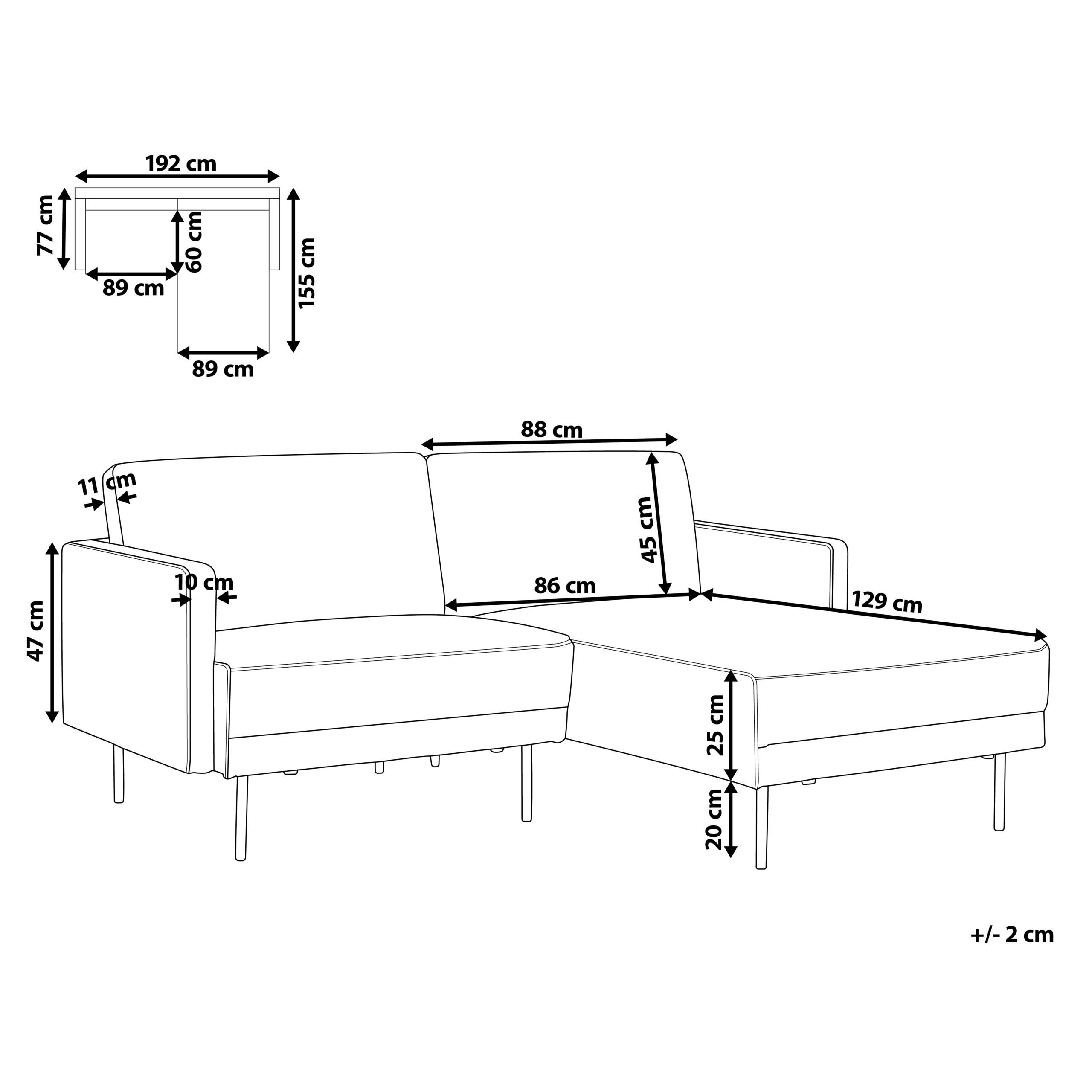 192 cm

77 cm

60 cm

155 cm

89 cm

89 cm

88 cm

11 cm

45 cm

10 cm

86 cm

129 cm

47 cm

25 cm

20 cm

+/- 2 cm