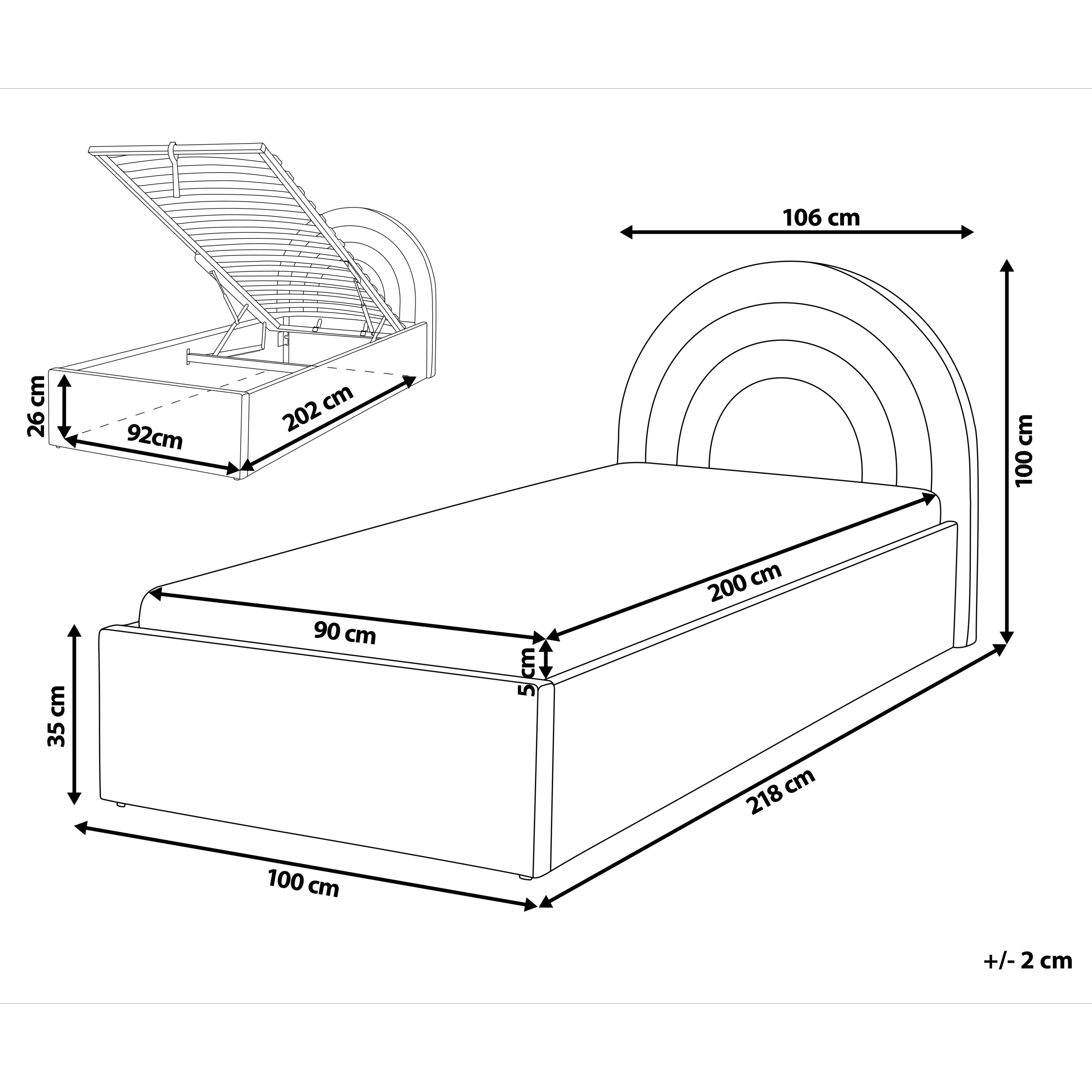 26 cm
92cm
202 cm
106 cm
100 cm
200 cm
90 cm
5 cm
35 cm
218 cm
100 cm
+/- 2 cm