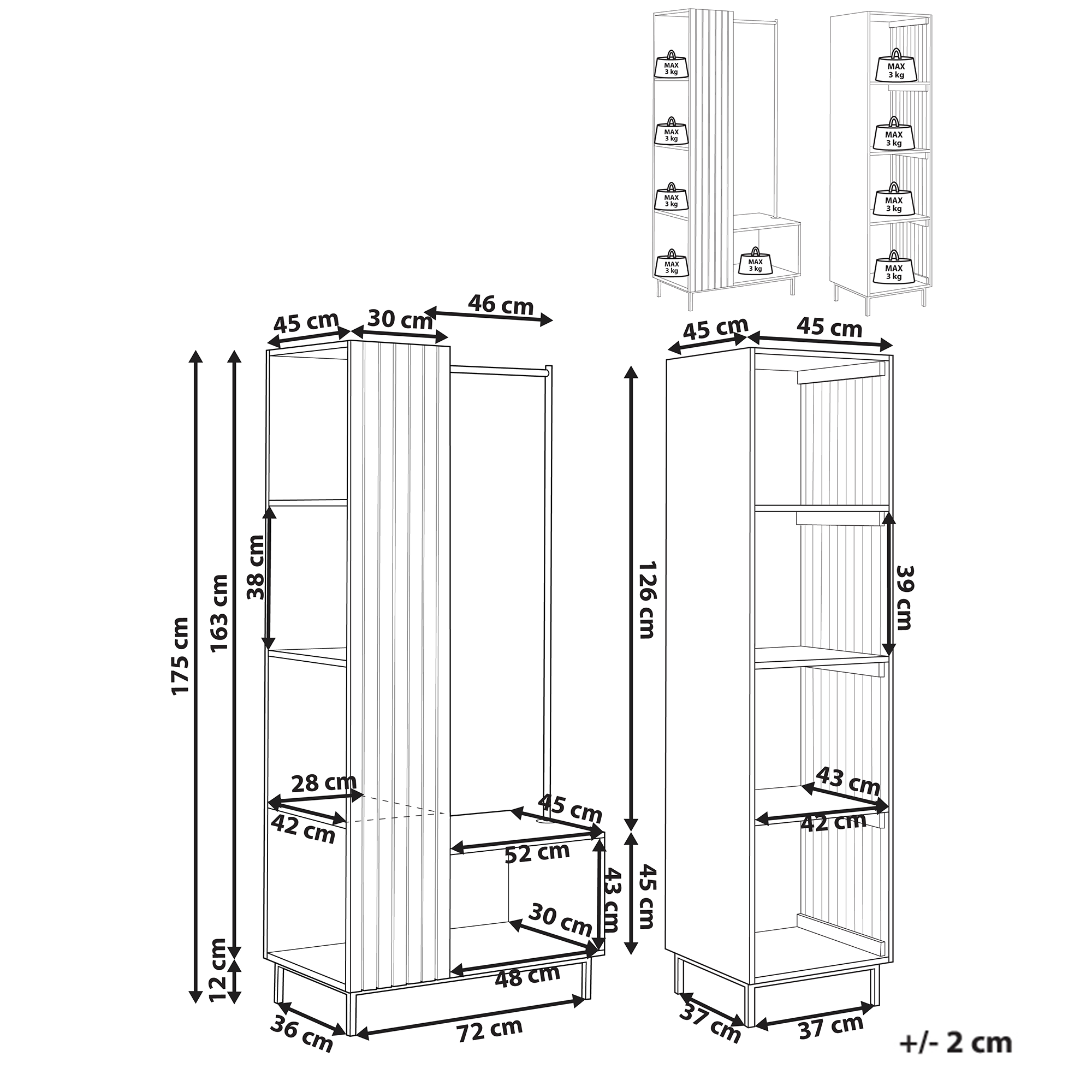 MAX 3 kg
MAX 3 kg
MAX 3 kg
MAX 3 kg
MAX 3 kg
MAX 3 kg
MAX 3 kg
MAX 3 kg
MAX 3 kg

45 cm
30 cm
46 cm
175 cm
163 cm
38 cm
28 cm
42 cm
45 cm
52 cm
43 cm
30 cm
48 cm
12 cm
36 cm
72 cm

45 cm
45 cm
126 cm
39 cm
43 cm
42 cm
45 cm
37 cm
37 cm

+/- 2 cm