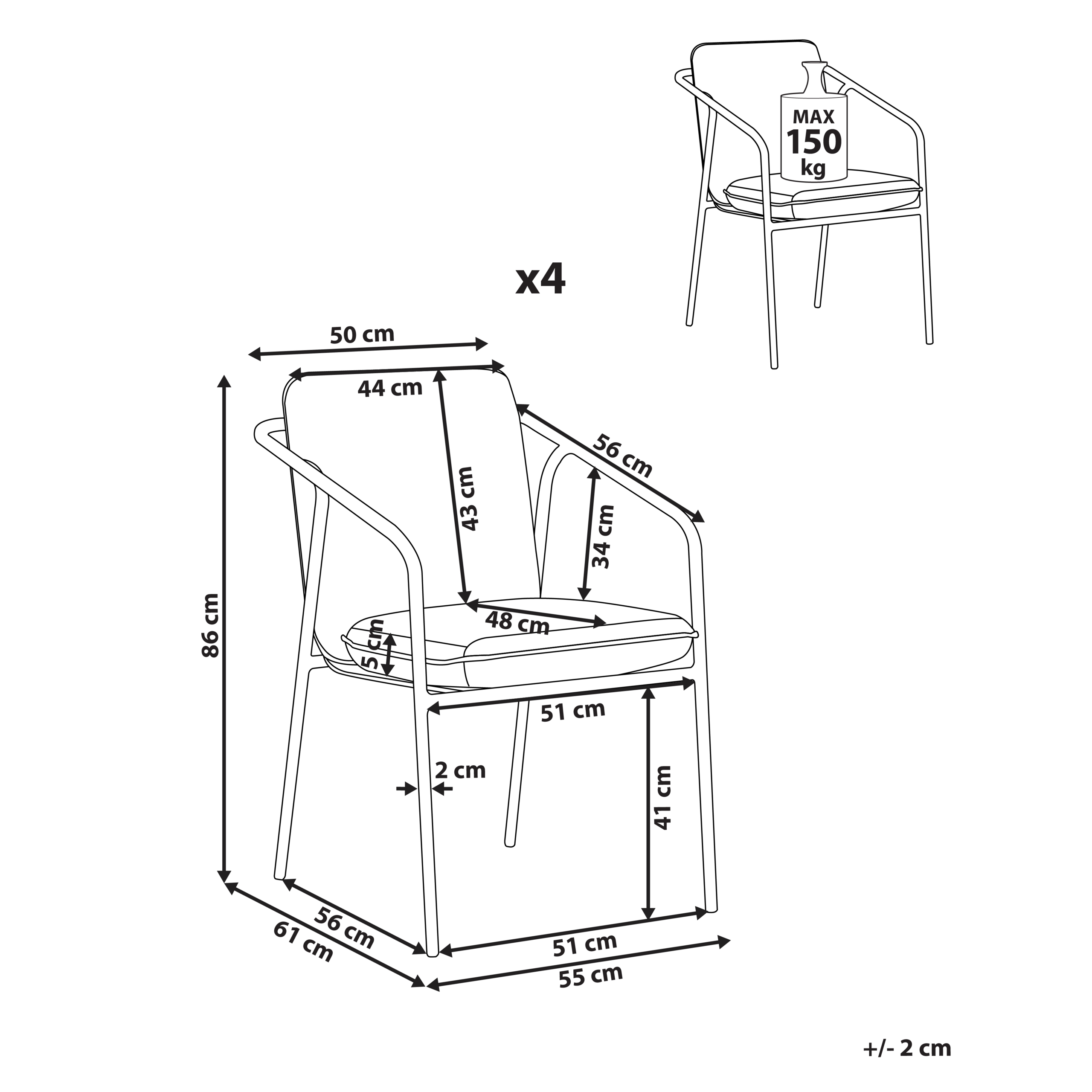 MAX
150
kg

x4

50 cm
44 cm
56 cm
43 cm
34 cm
86 cm
48 cm
5 cm
51 cm
2 cm
41 cm
56 cm
61 cm
51 cm
55 cm

+/- 2 cm