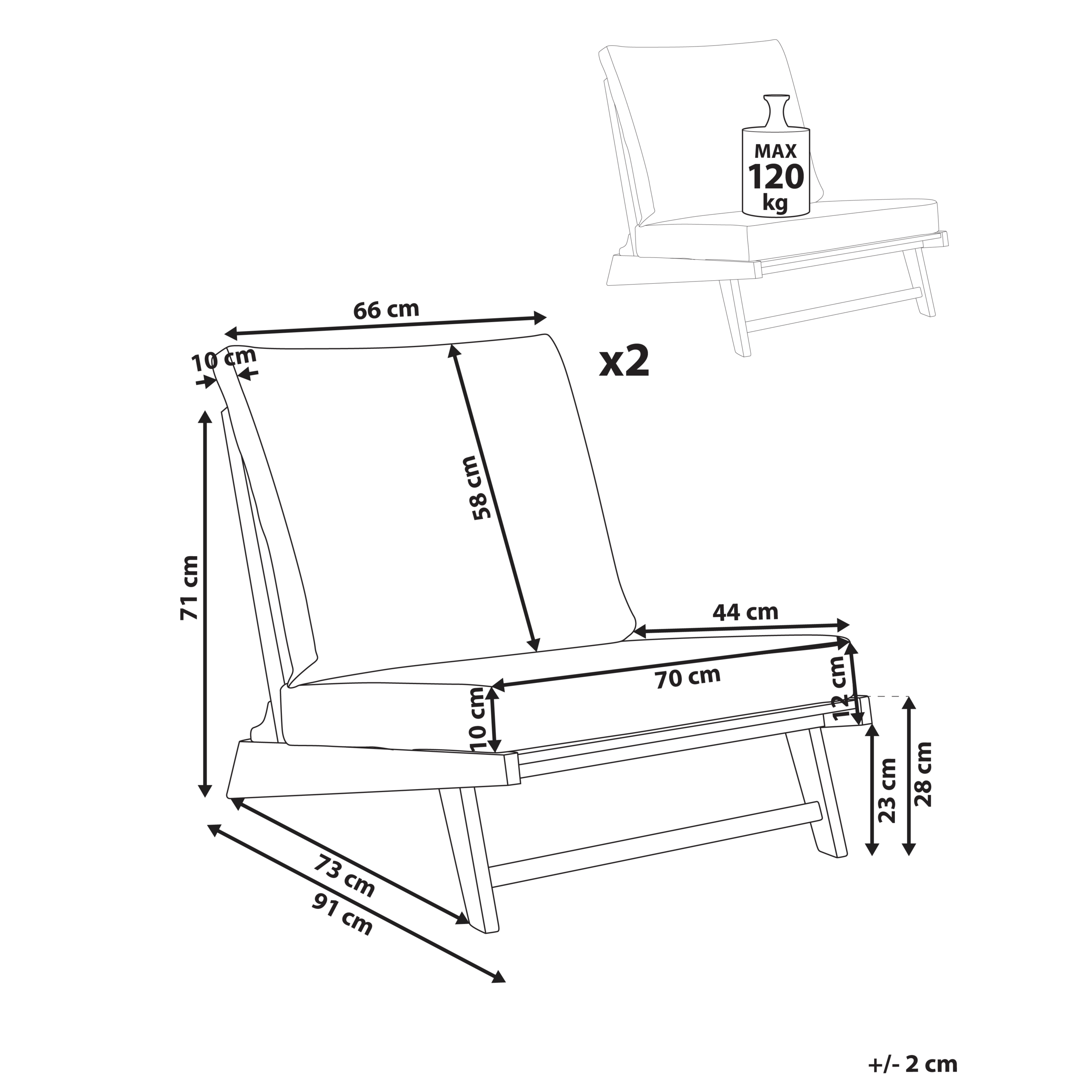 MAX
120
kg

66 cm

10 cm

x2

58 cm

71 cm

44 cm

70 cm

12 cm

10 cm

23 cm

28 cm

73 cm

91 cm

+/- 2 cm