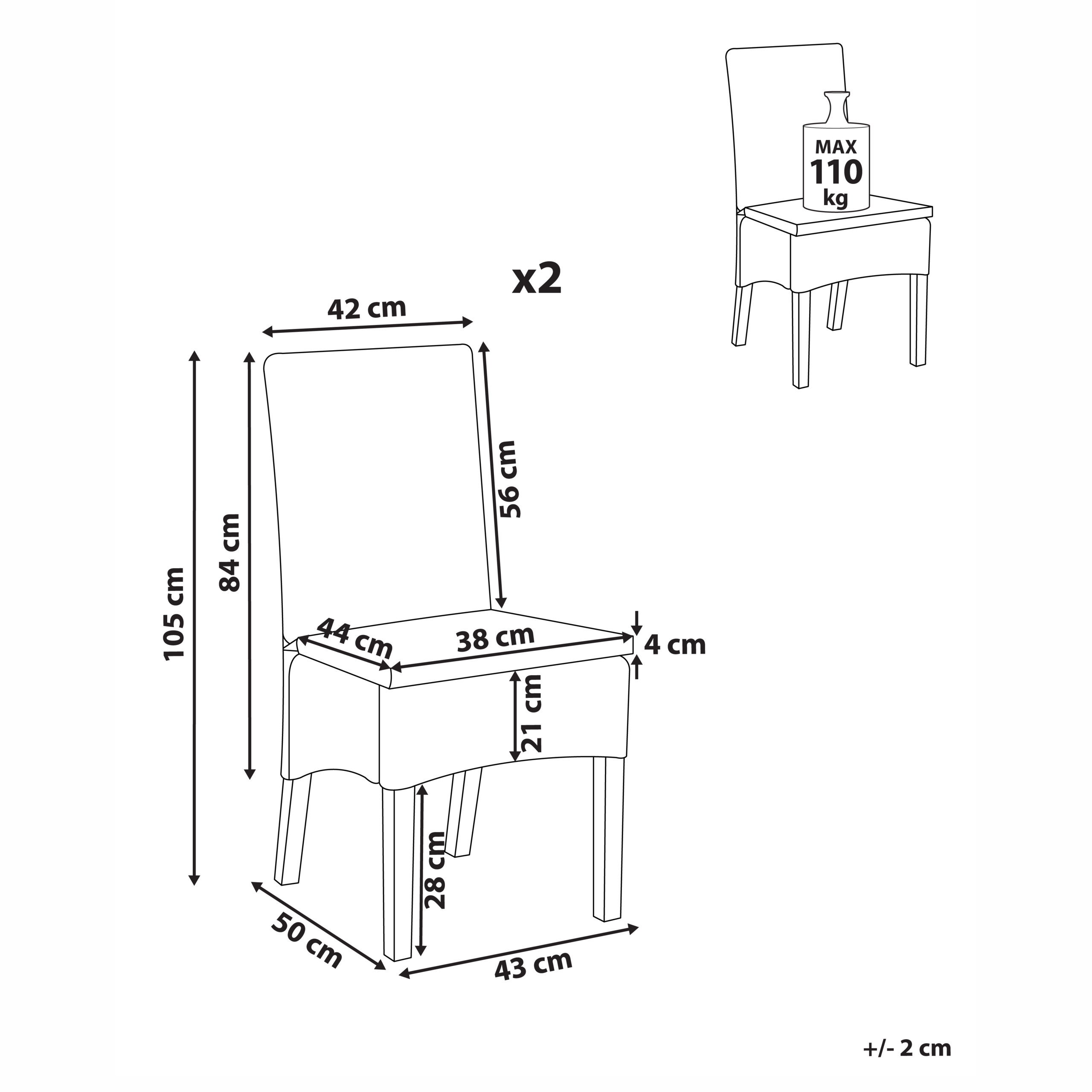 MAX
110
kg

x2

42 cm

56 cm

84 cm

105 cm

44 cm

38 cm

4 cm

21 cm

28 cm

50 cm

43 cm

+/- 2 cm