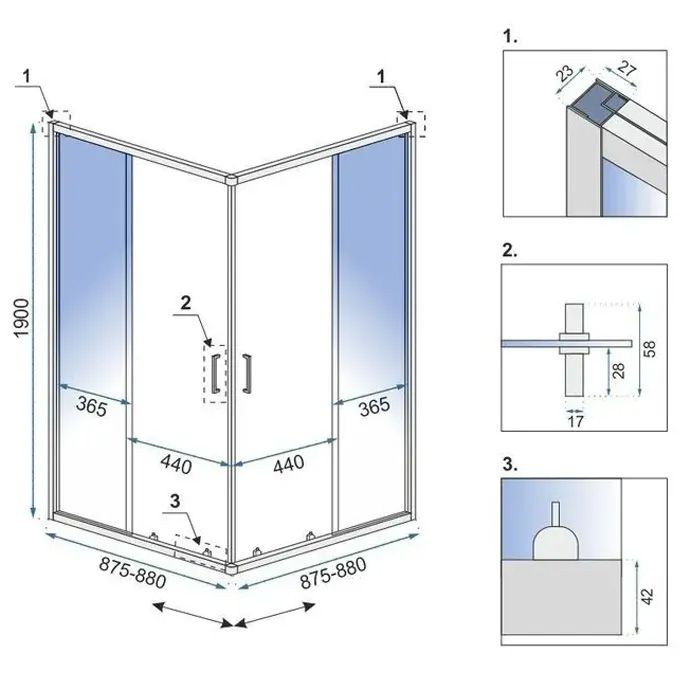 1
1
1900
2
365
365
440
440
3
875-880
875-880
1.
23
27
2.
58
28
17
3.
42