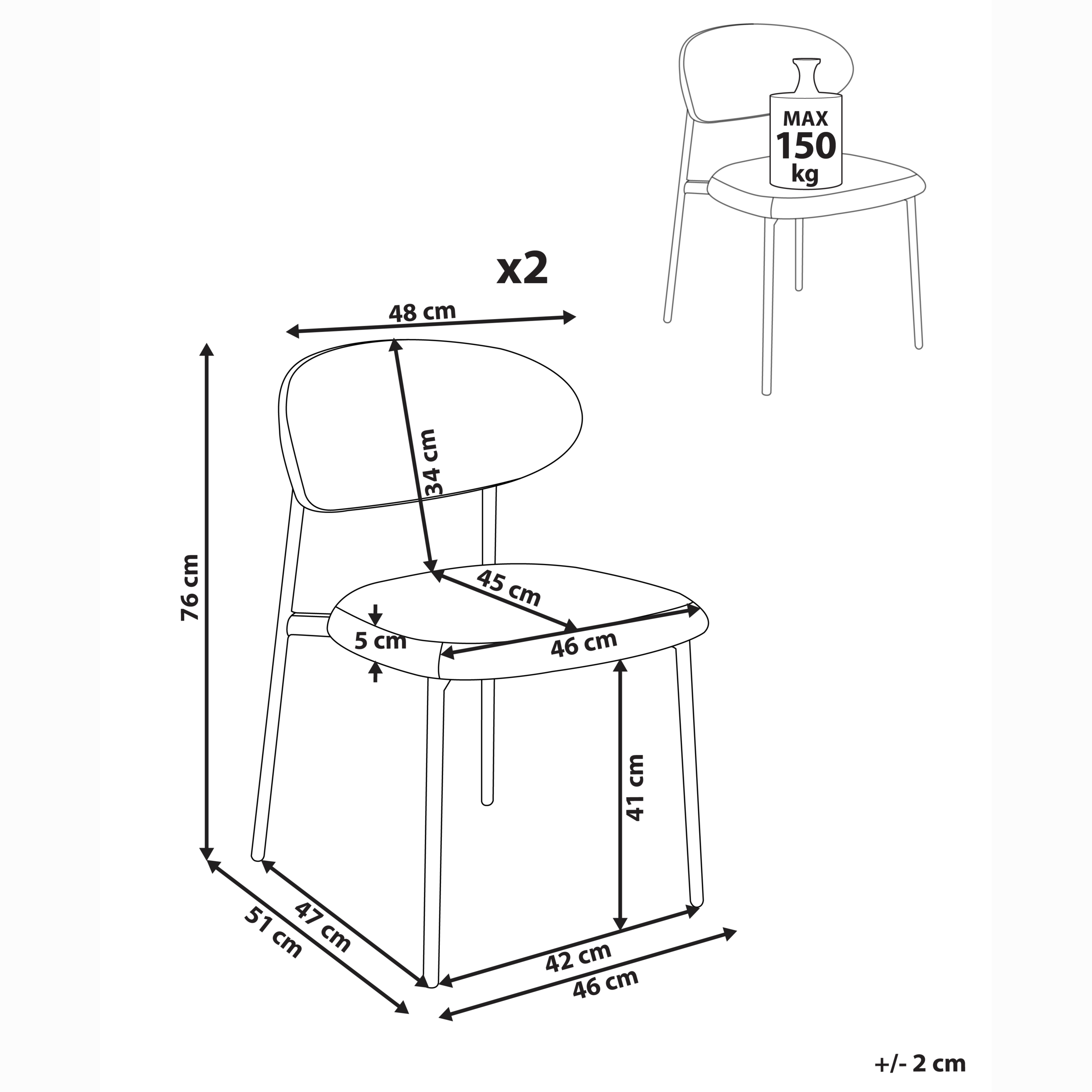 MAX
150
kg

x2

48 cm

34 cm

76 cm

45 cm

5 cm

46 cm

41 cm

47 cm

51 cm

42 cm

46 cm

+/- 2 cm