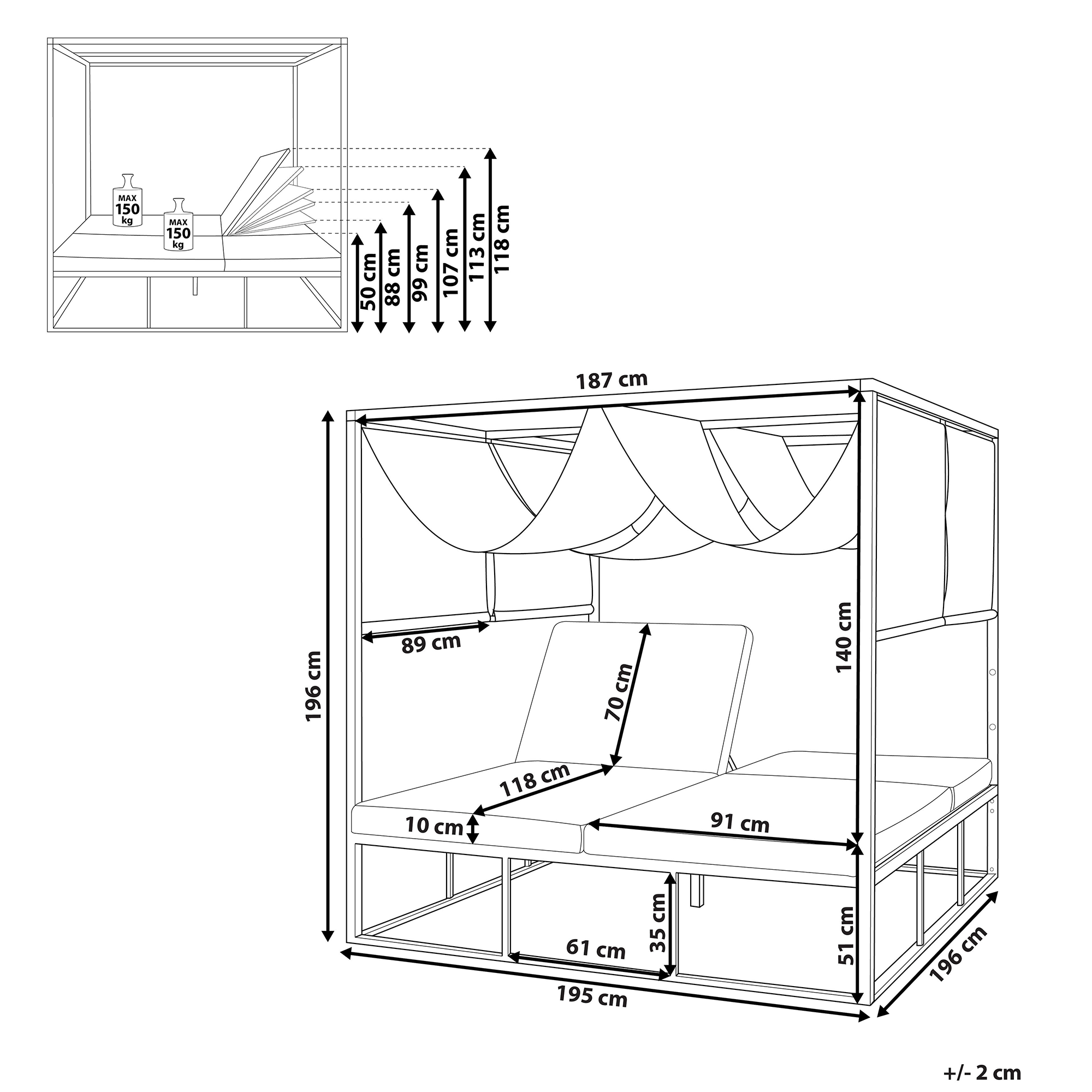 MAX
150
kg

MAX
150
kg

50 cm
88 cm
99 cm
107 cm
113 cm
118 cm

187 cm

196 cm

89 cm

70 cm

140 cm

118 cm

10 cm

91 cm

35 cm

61 cm

51 cm

195 cm

196 cm

+/- 2 cm