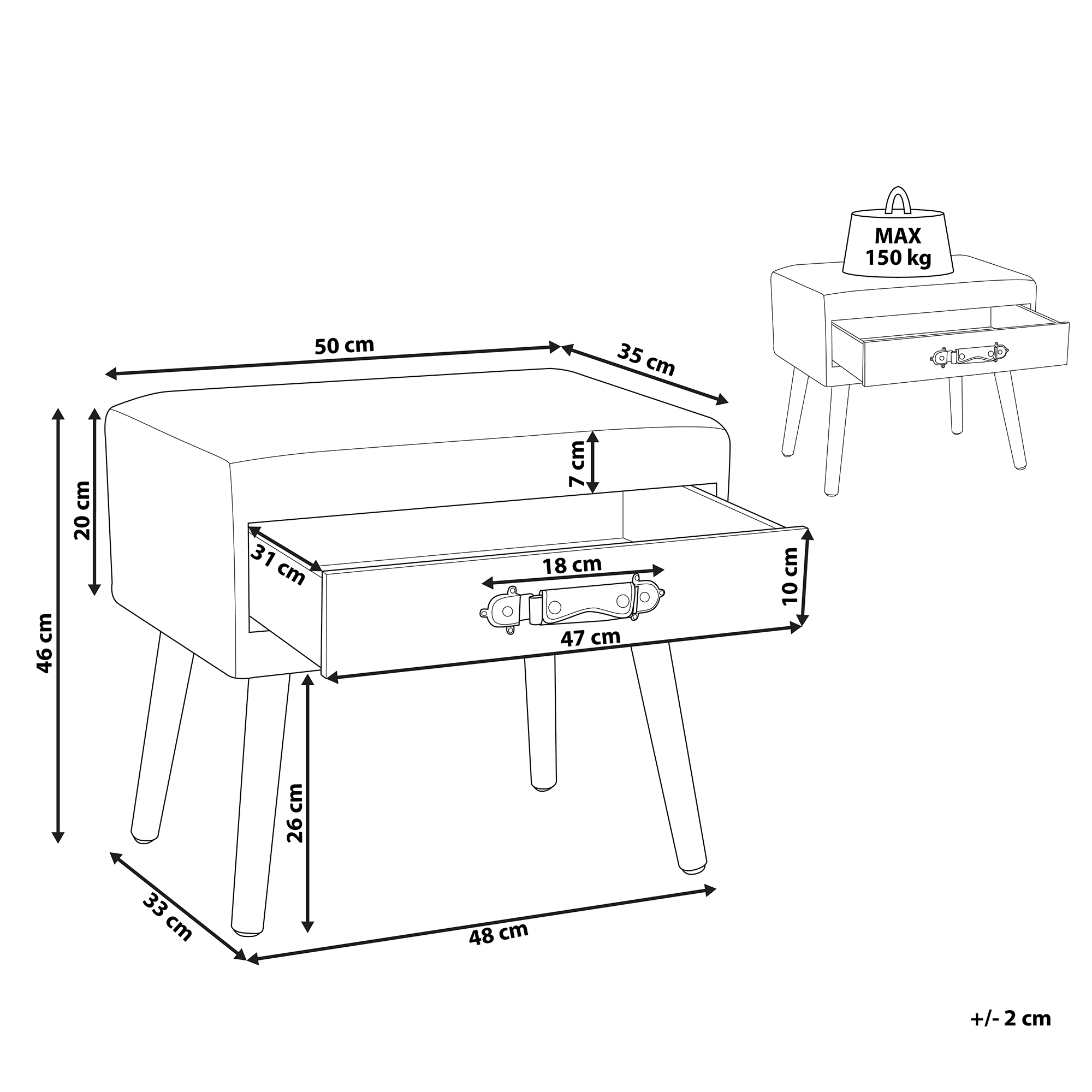 MAX
150 kg

50 cm
35 cm
7 cm
20 cm
46 cm
31 cm
18 cm
10 cm
47 cm
26 cm
33 cm
48 cm

+/- 2 cm