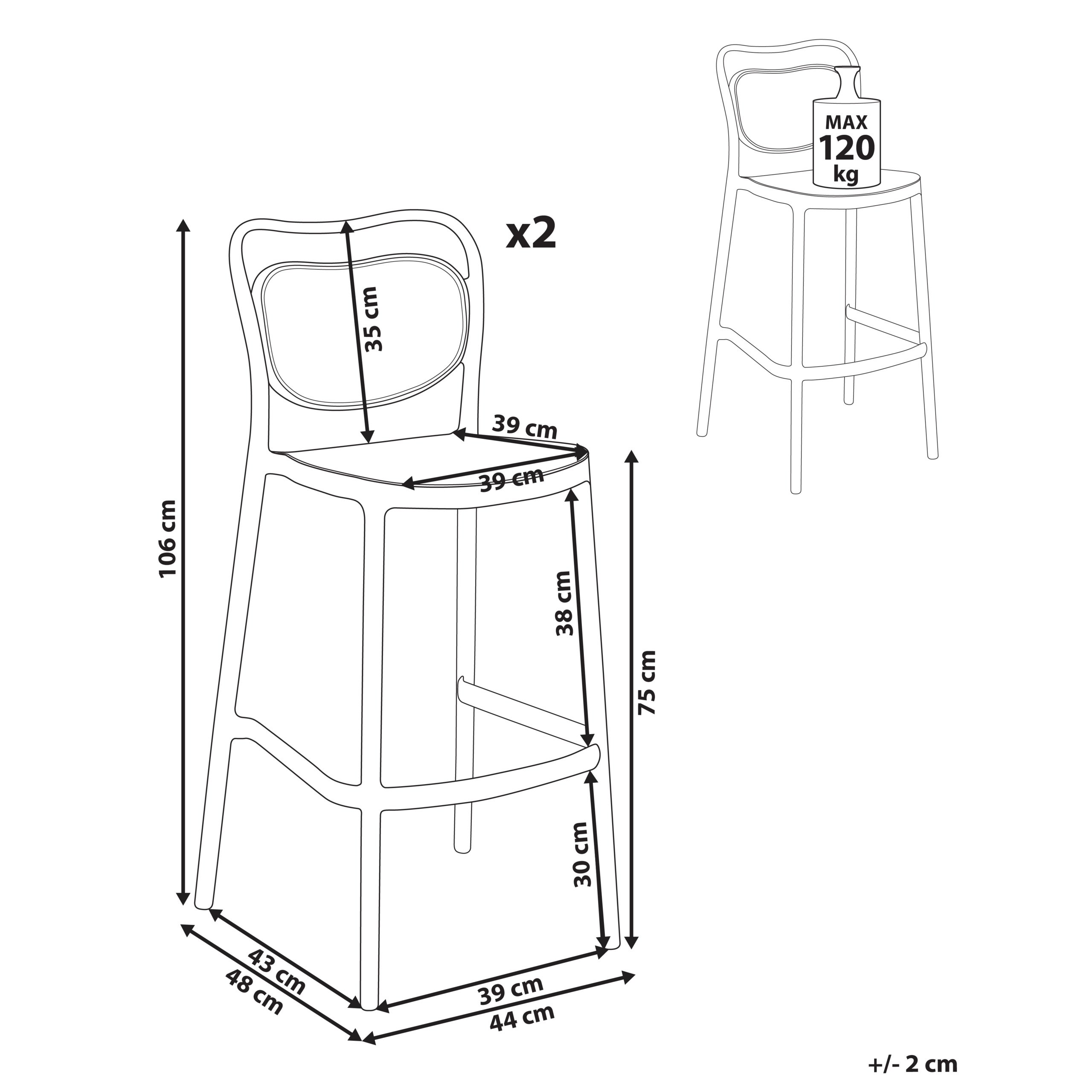 MAX
120
kg

x2

35 cm

39 cm

39 cm

106 cm

38 cm

75 cm

30 cm

43 cm

48 cm

39 cm

44 cm

+/- 2 cm