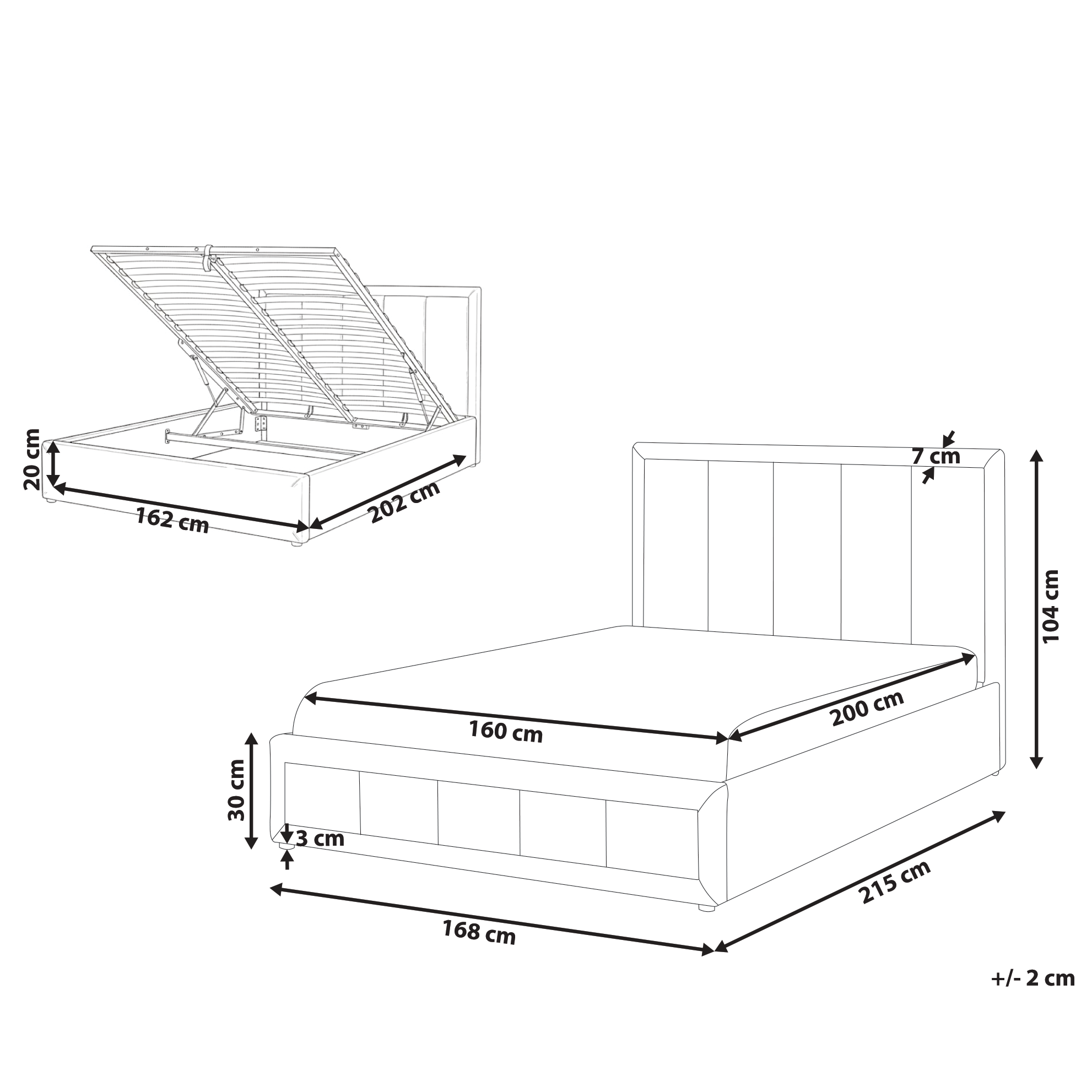 20 cm
162 cm
202 cm
7 cm
104 cm
160 cm
200 cm
30 cm
3 cm
168 cm
215 cm
+/- 2 cm