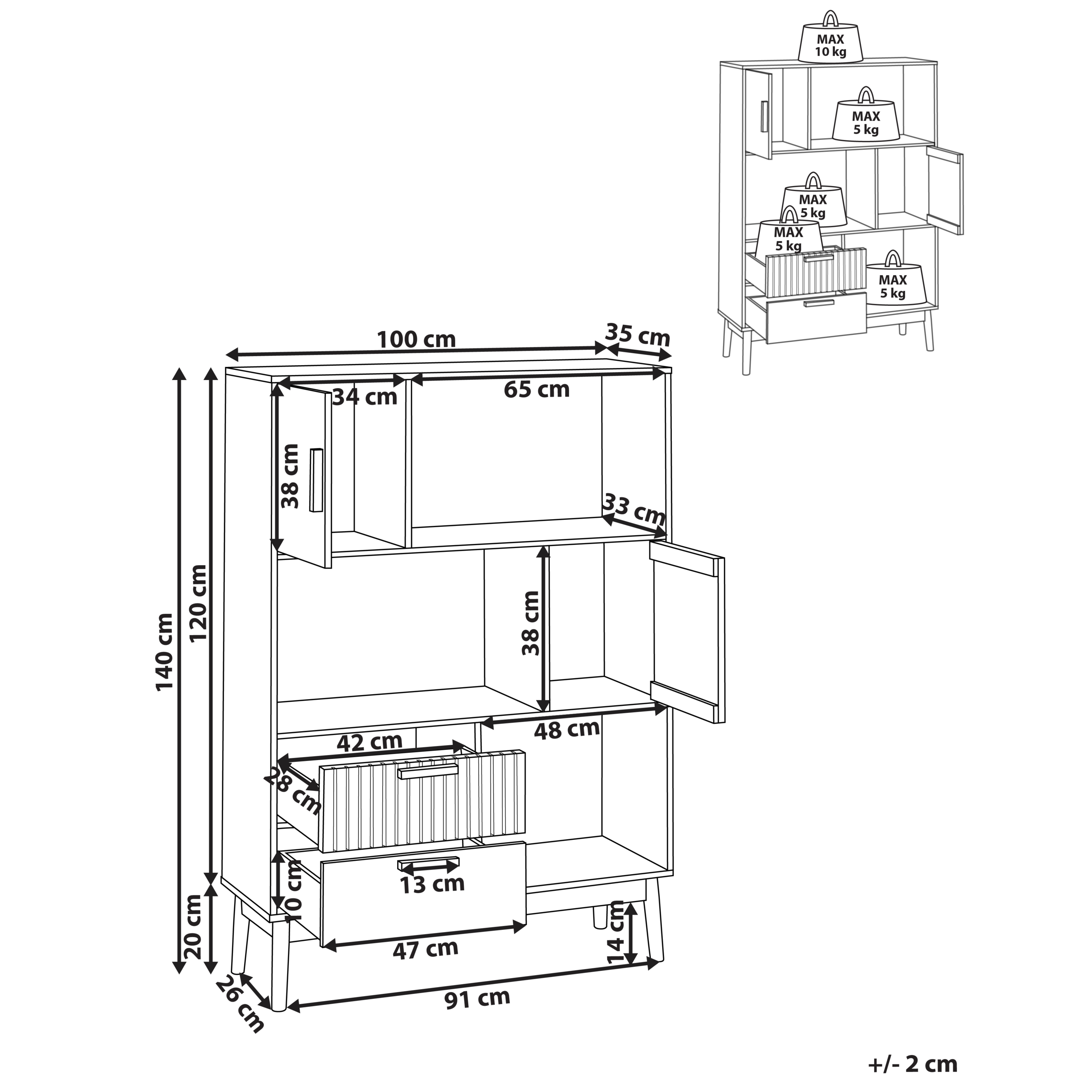 MAX
10 kg

MAX
5 kg

MAX
5 kg

MAX
5 kg

MAX
5 kg

100 cm
35 cm
34 cm
65 cm
38 cm
33 cm
140 cm
120 cm
38 cm
48 cm
42 cm
28 cm
13 cm
10 cm
20 cm
47 cm
14 cm
26 cm
91 cm

+/- 2 cm