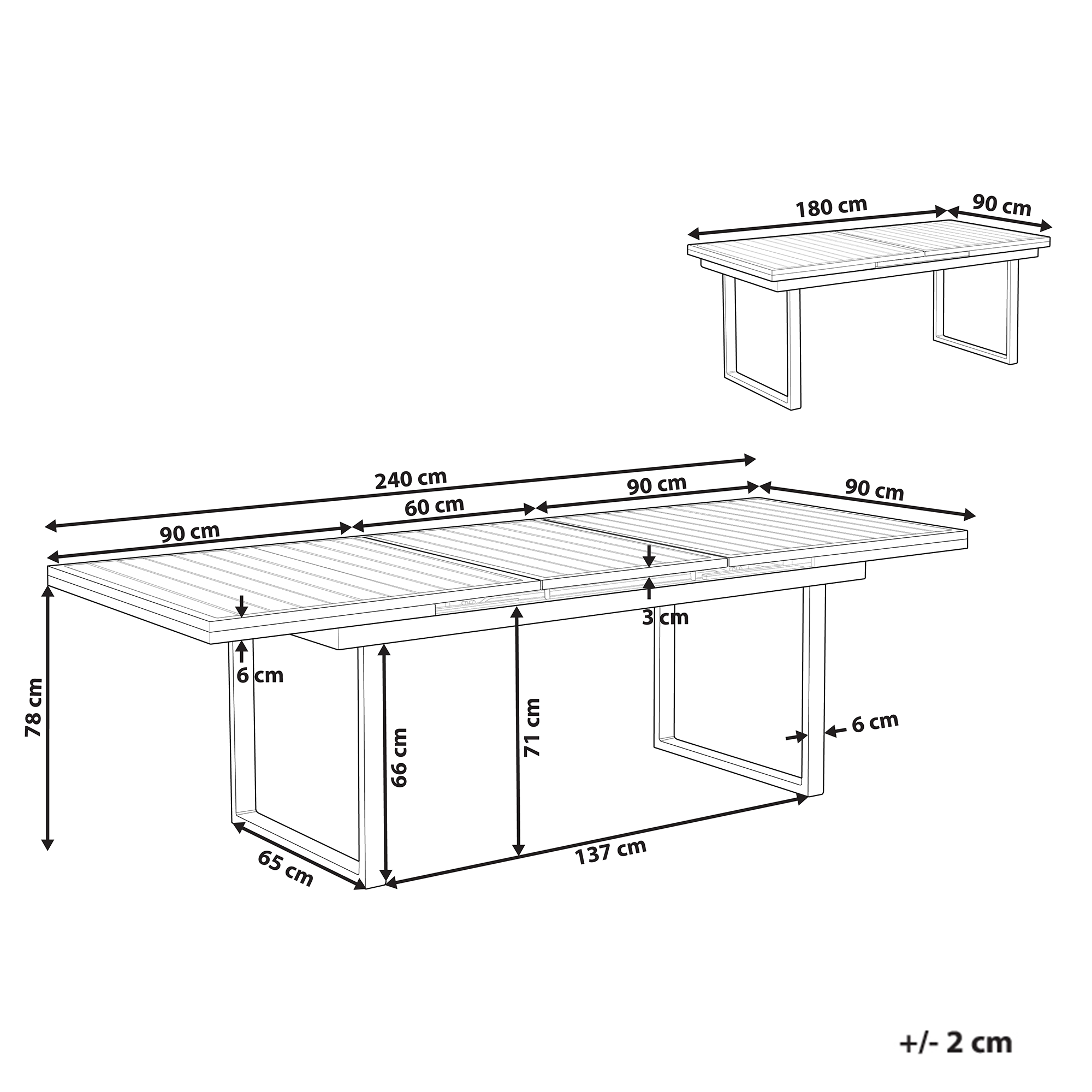 180 cm
90 cm

240 cm
90 cm
60 cm
90 cm
90 cm
3 cm
6 cm
78 cm
66 cm
71 cm
6 cm
65 cm
137 cm

+/- 2 cm