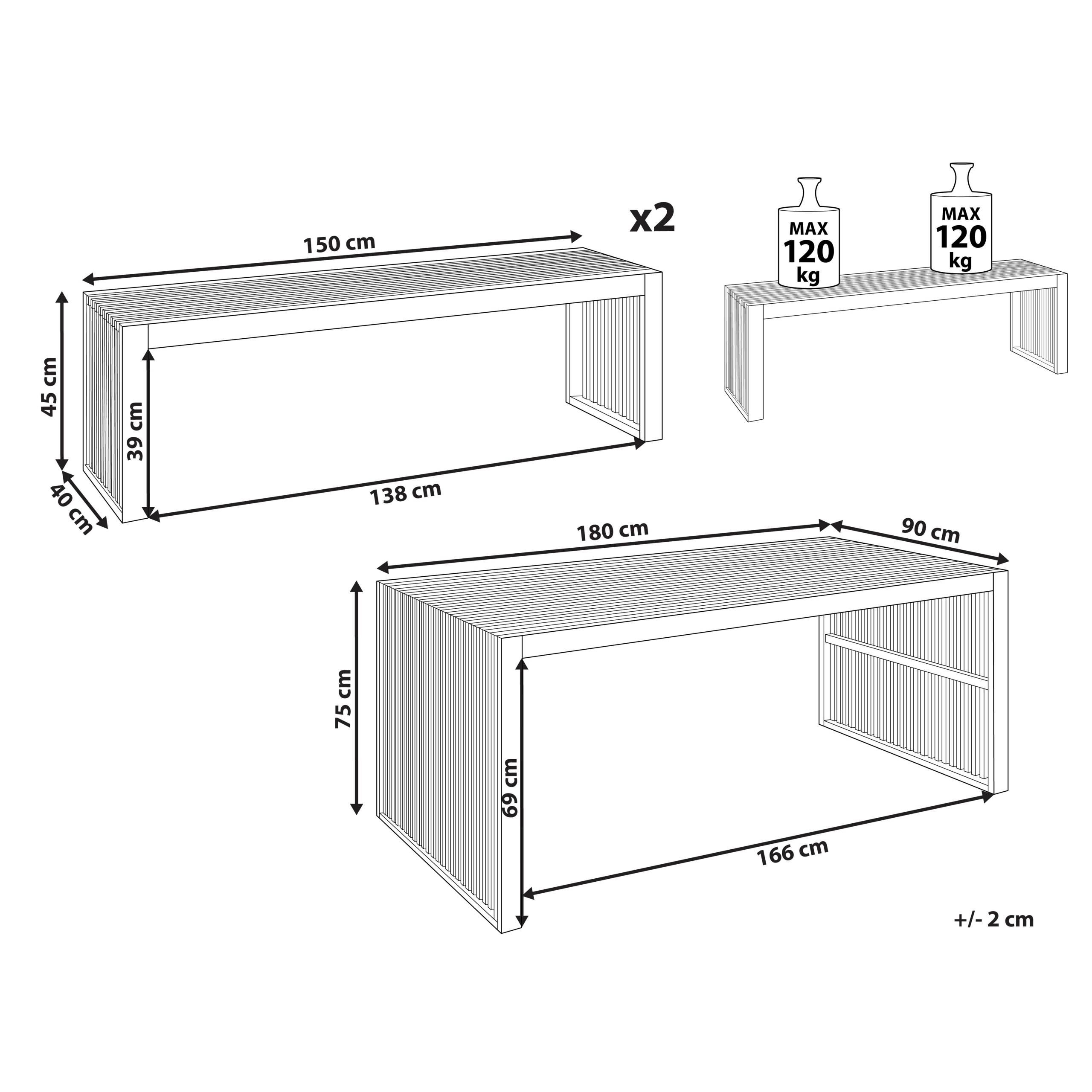 x2

150 cm

45 cm

39 cm

40 cm

138 cm

MAX
120
kg

MAX
120
kg

180 cm

90 cm

75 cm

69 cm

166 cm

+/- 2 cm