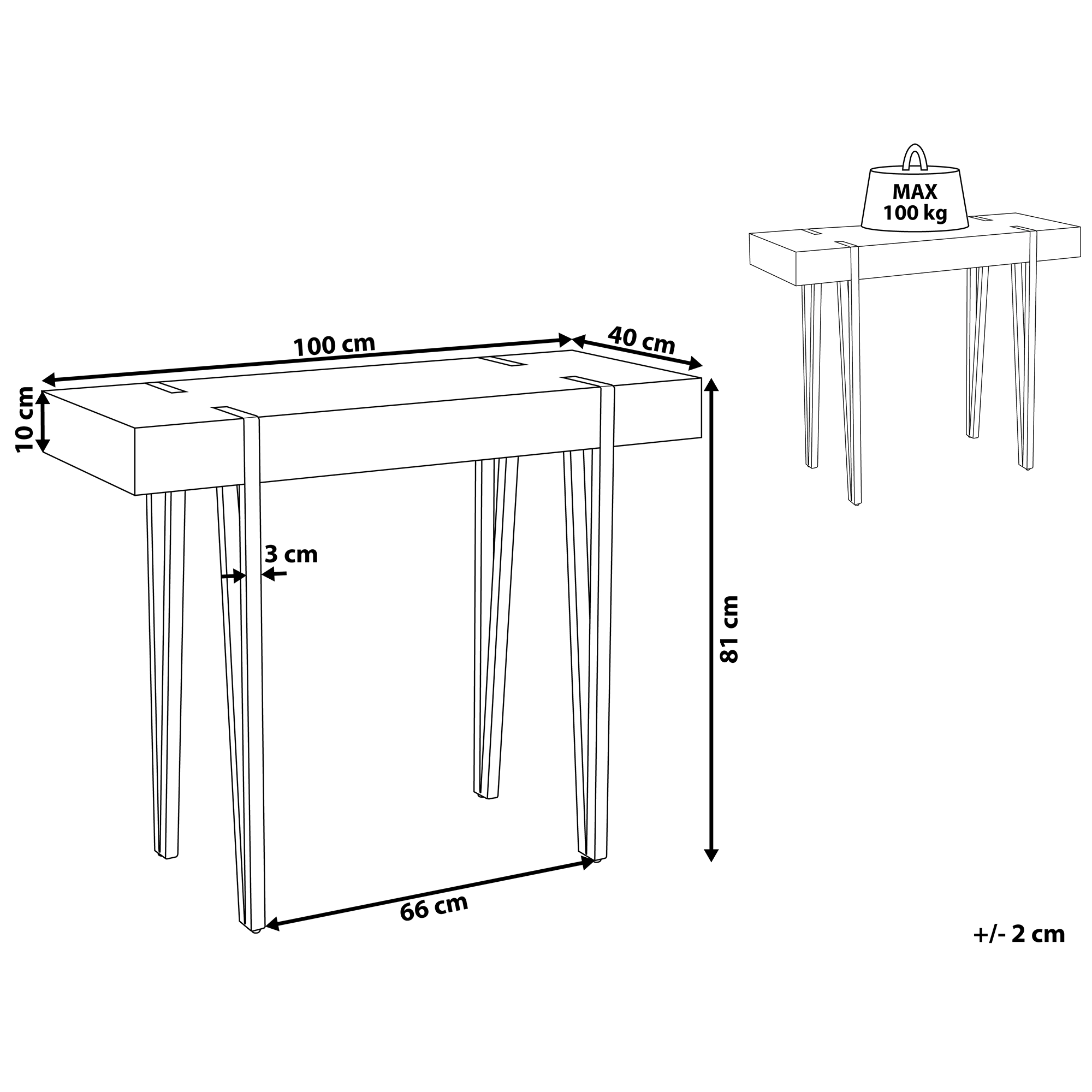 MAX
100 kg

100 cm

40 cm

10 cm

3 cm

81 cm

66 cm

+/- 2 cm