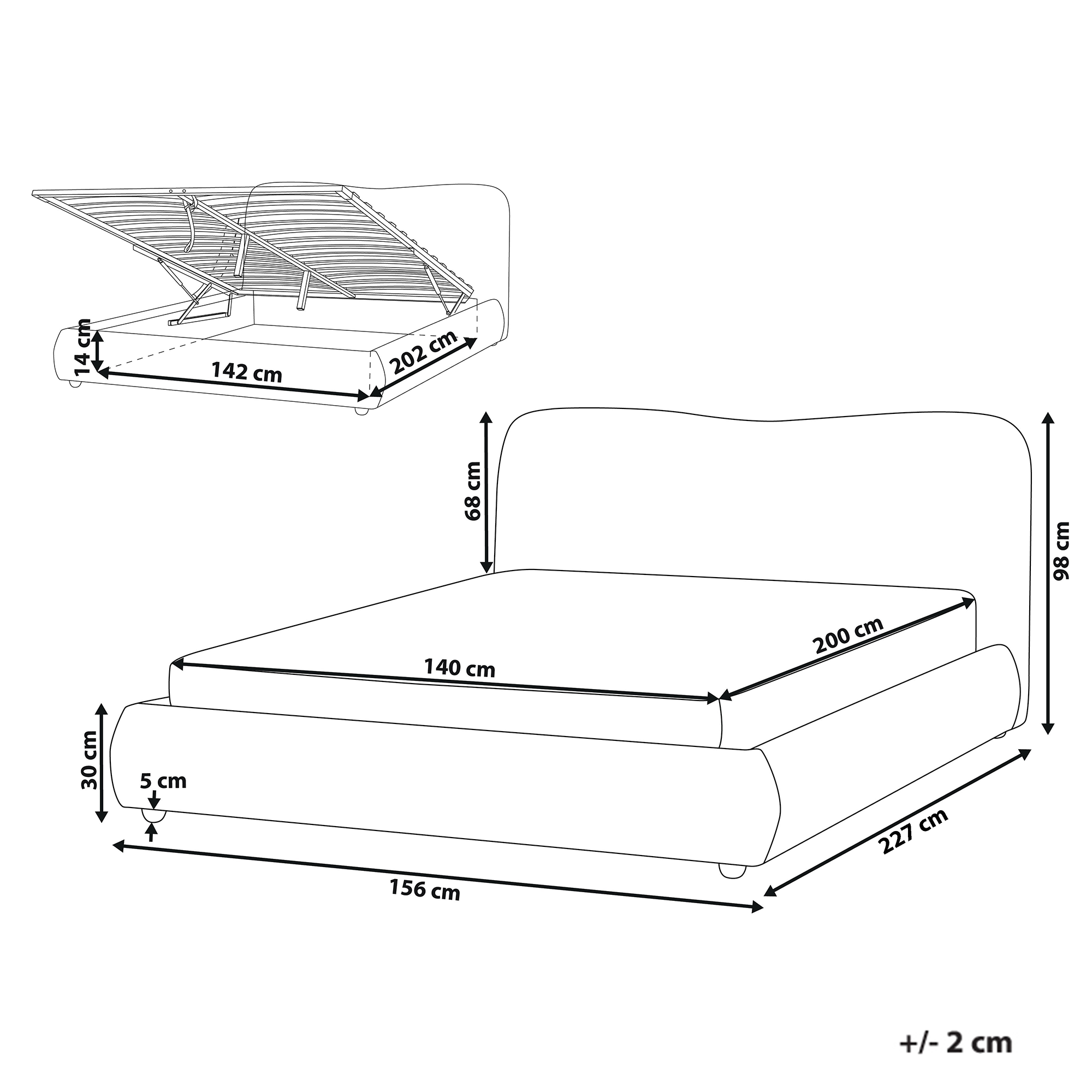 14 cm
142 cm
202 cm
68 cm
98 cm
200 cm
140 cm
30 cm
5 cm
227 cm
156 cm
+/- 2 cm