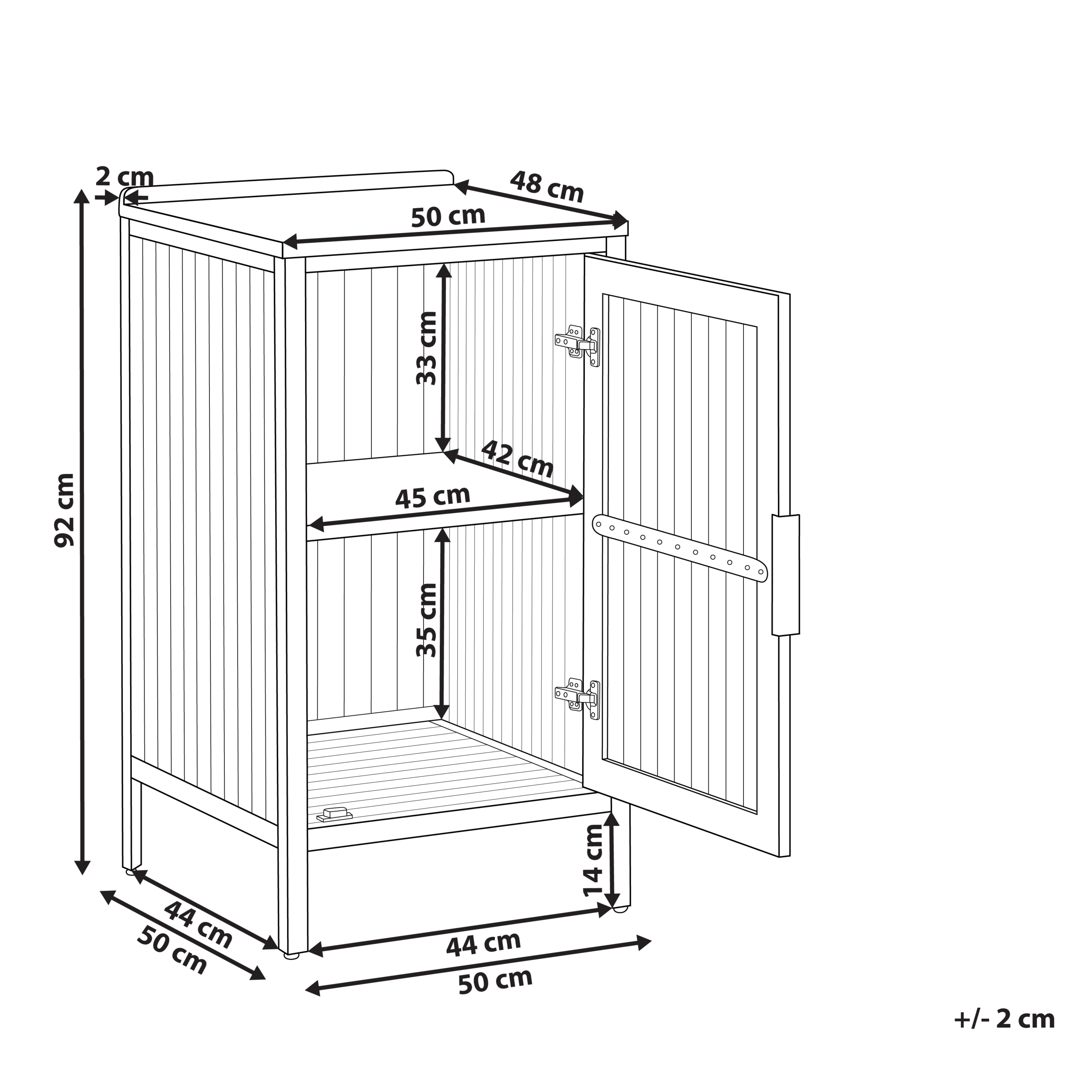 2 cm
48 cm
50 cm
92 cm
33 cm
42 cm
45 cm
35 cm
14 cm
44 cm
50 cm
44 cm
50 cm
+/- 2 cm