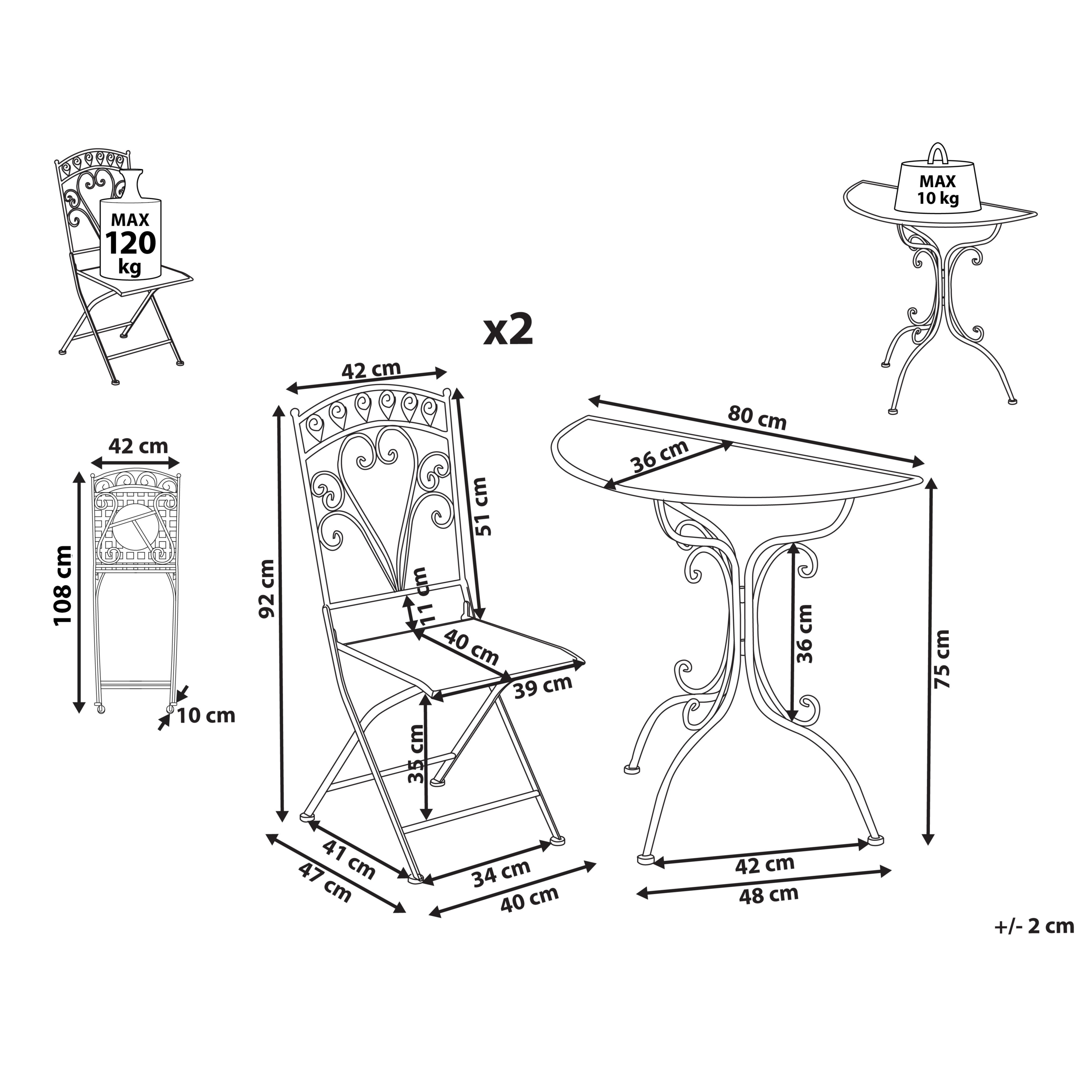 MAX
120
kg

MAX
10 kg

x2

42 cm

108 cm

10 cm

42 cm

92 cm

51 cm

11 cm

40 cm

39 cm

35 cm

41 cm

47 cm

34 cm

40 cm

80 cm

36 cm

36 cm

75 cm

42 cm

48 cm

+/- 2 cm