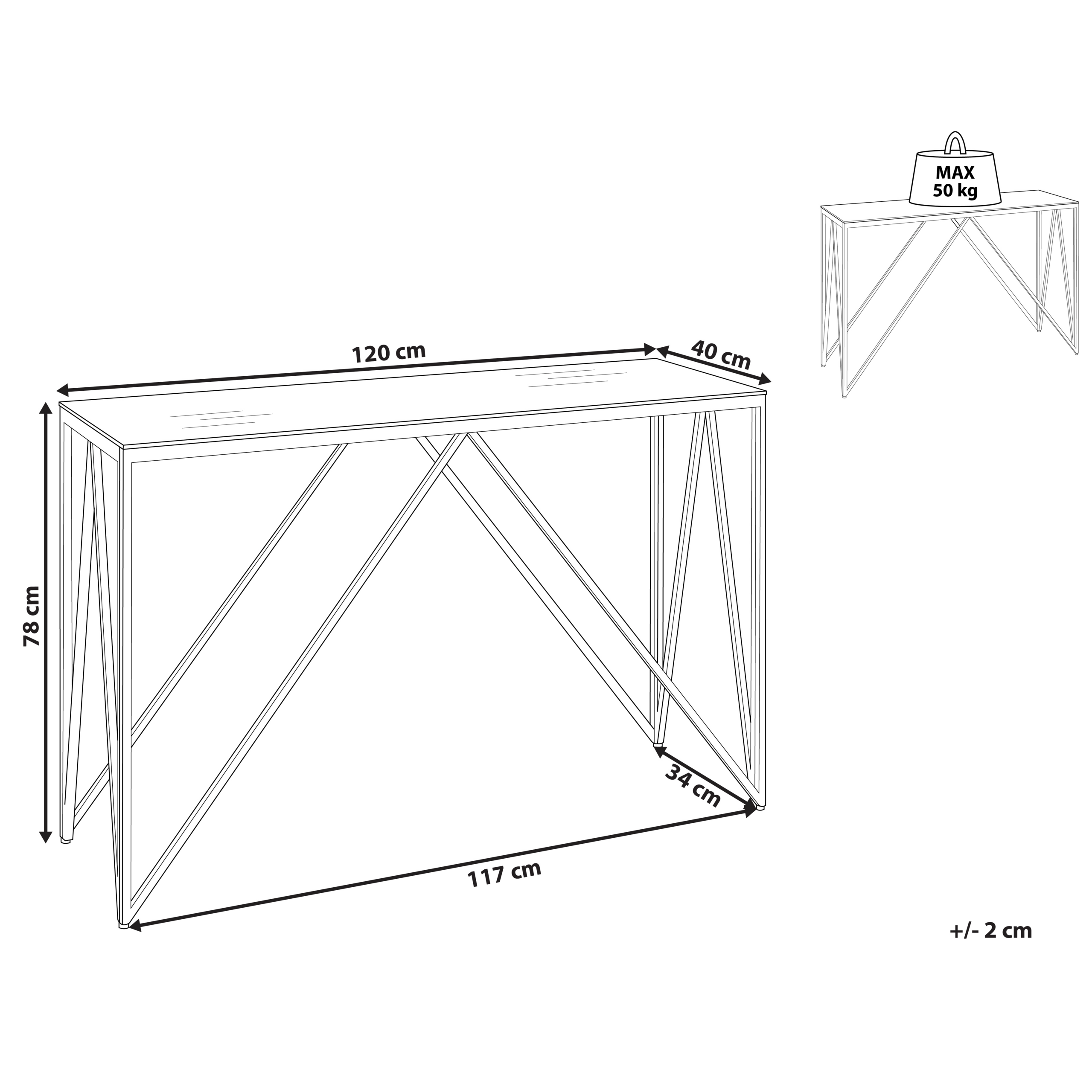 MAX
50 kg

120 cm

40 cm

78 cm

34 cm

117 cm

+/- 2 cm