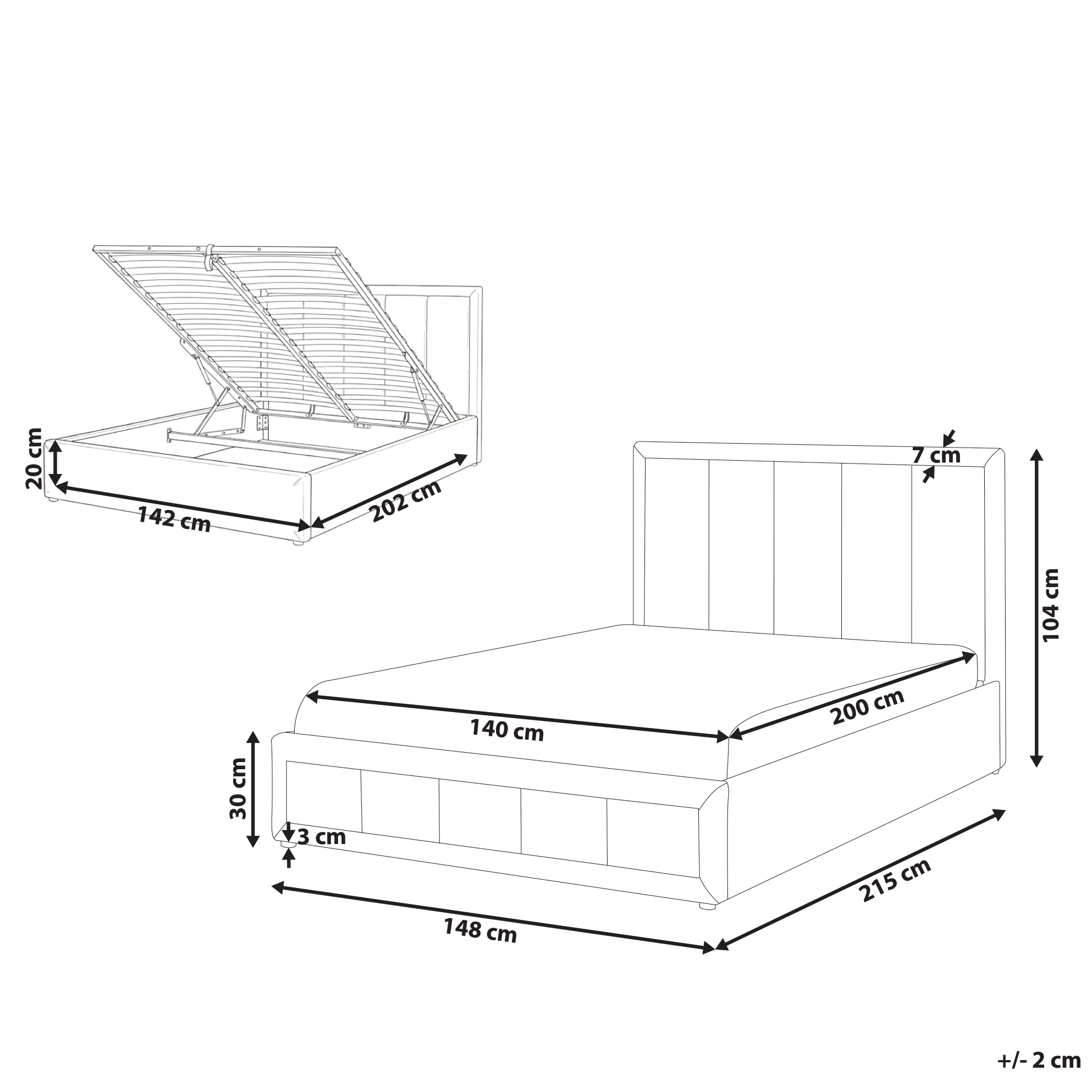 20 cm
142 cm
202 cm
7 cm
104 cm
140 cm
200 cm
30 cm
3 cm
148 cm
215 cm
+/- 2 cm