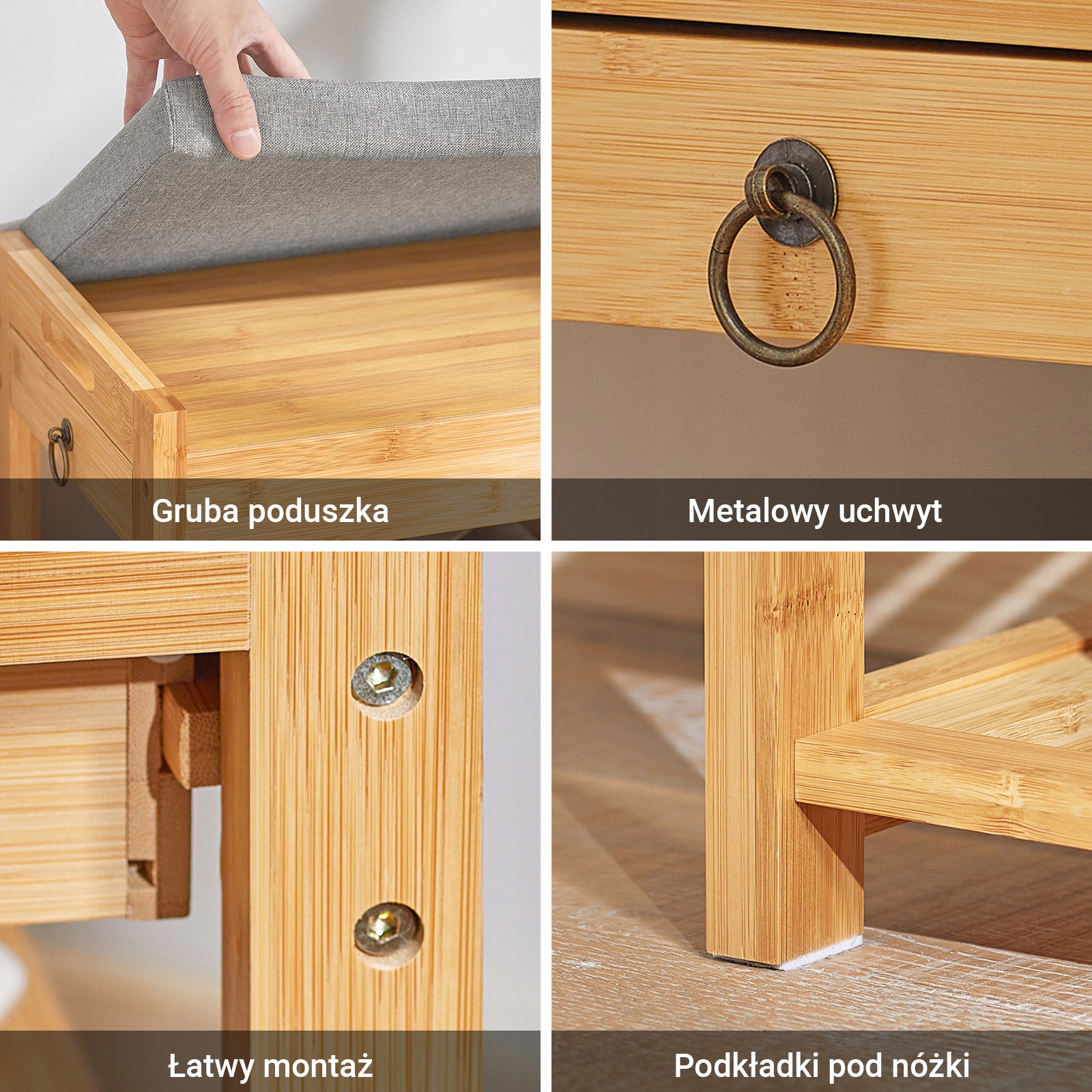 Gruba poduszka

Metalowy uchwyt

Łatwy montaż

Podkładki pod nóżki