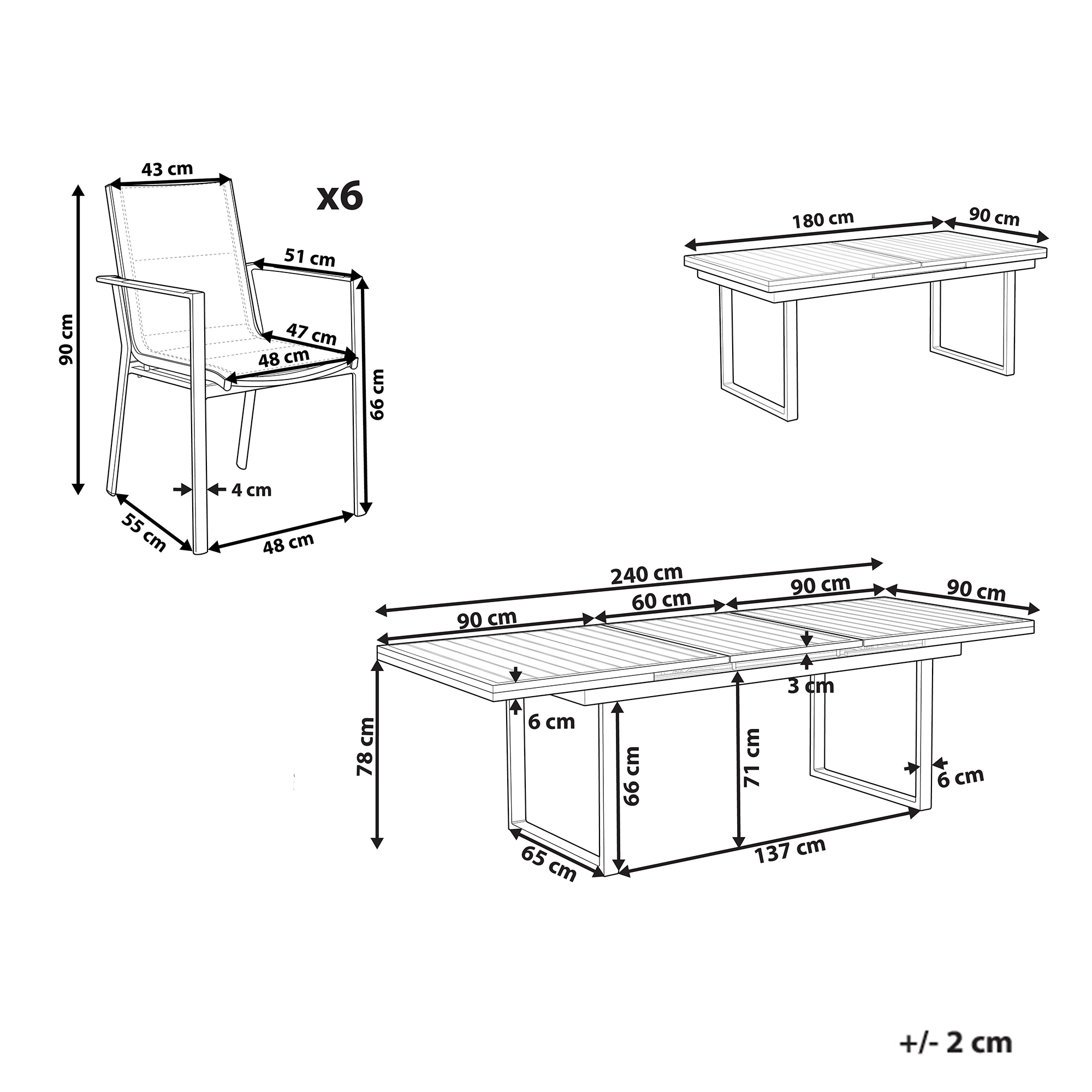 43 cm
x6
90 cm
51 cm
47 cm
48 cm
66 cm
4 cm
55 cm
48 cm

180 cm
90 cm

240 cm
90 cm
60 cm
90 cm
90 cm
3 cm
6 cm
78 cm
66 cm
71 cm
6 cm
65 cm
137 cm

+/- 2 cm