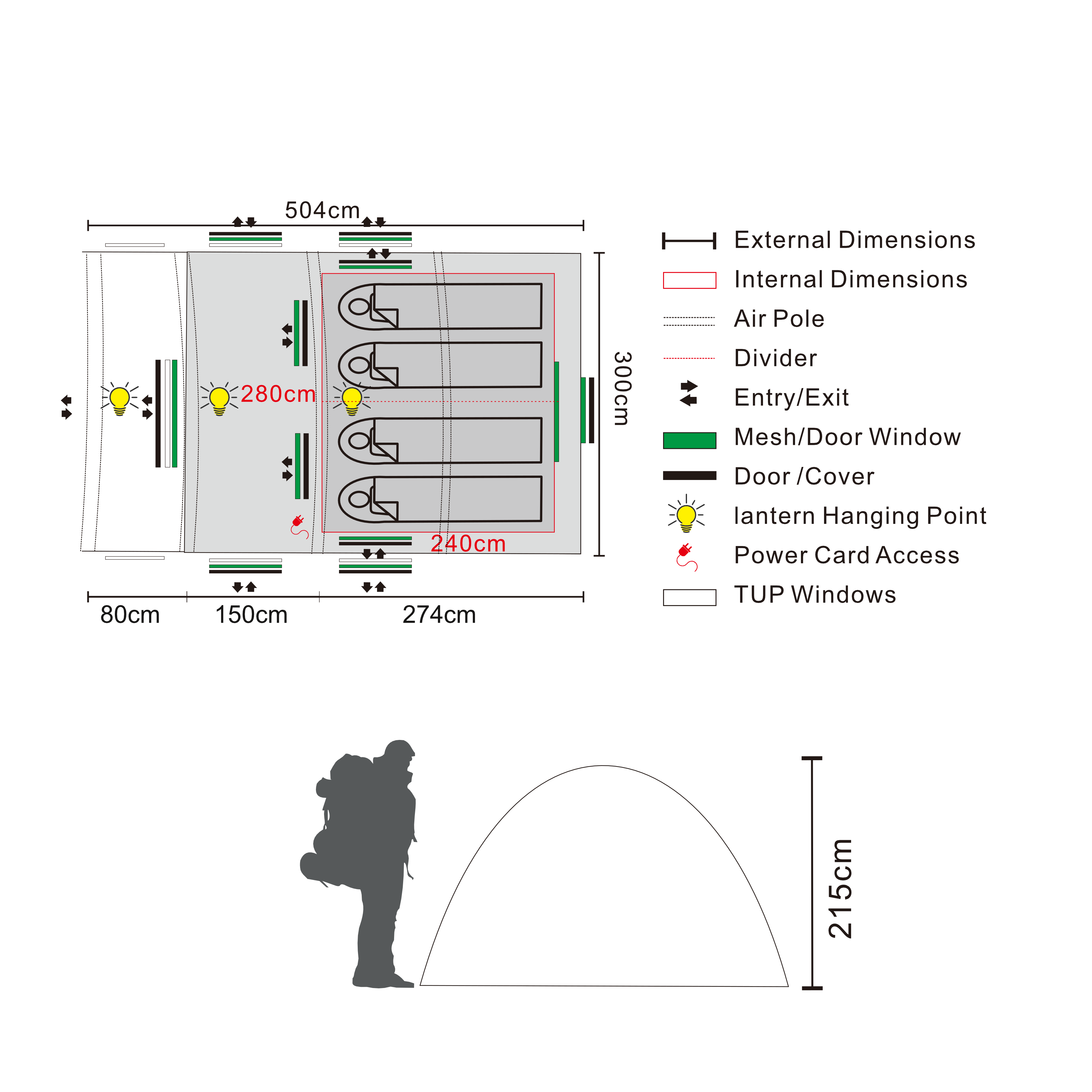 504cm

280cm

240cm

300cm

80cm

150cm

274cm

External Dimensions

Internal Dimensions

Air Pole

Divider

Entry/Exit

Mesh/Door Window

Door /Cover

lantern Hanging Point

Power Card Access

TUP Windows

215cm