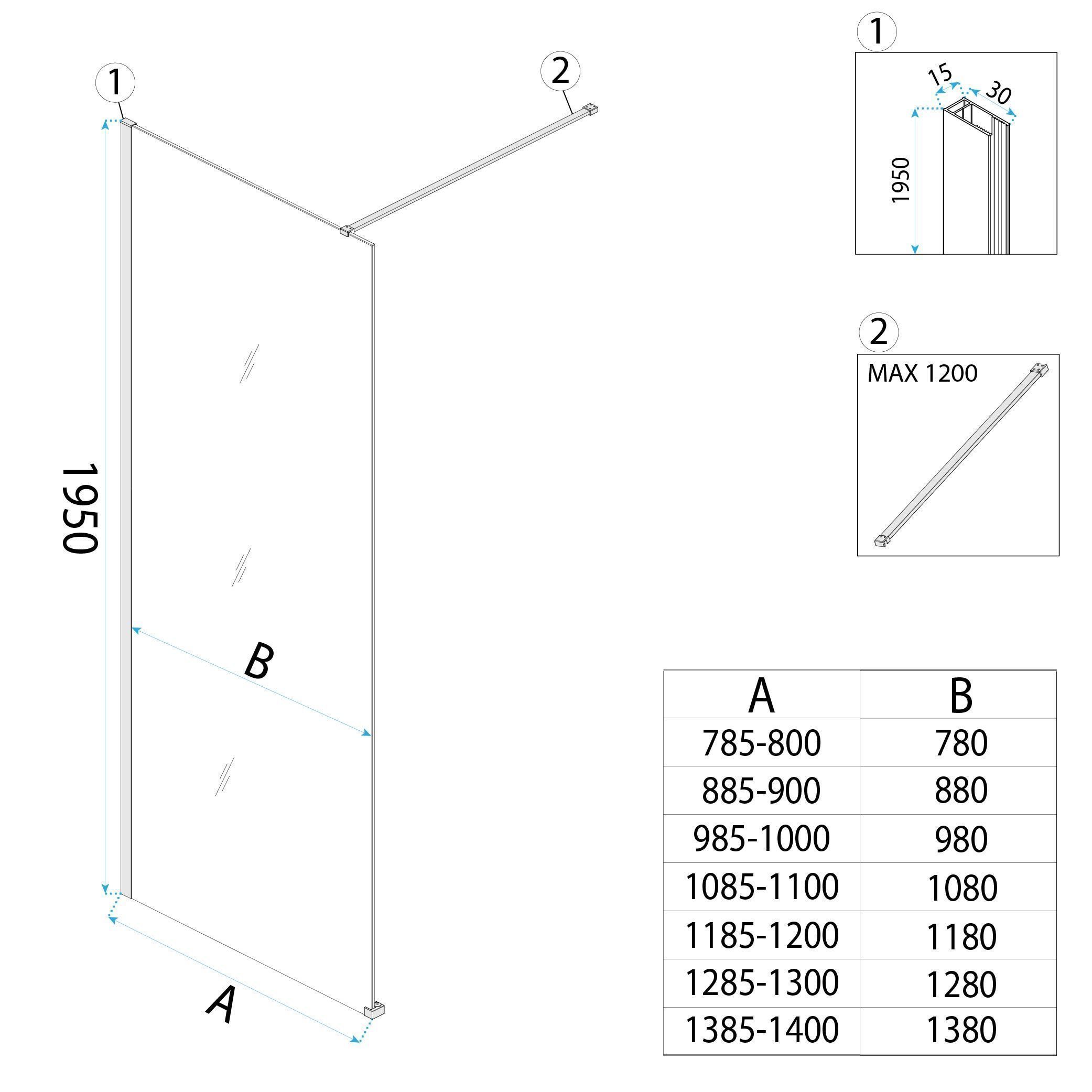 1

2

1950

B

A

1

15

30

1950

2

MAX 1200

| A | B |
|---|---|
| 785-800 | 780 |
| 885-900 | 880 |
| 985-1000 | 980 |
| 1085-1100 | 1080 |
| 1185-1200 | 1180 |
| 1285-1300 | 1280 |
| 1385-1400 | 1380 |