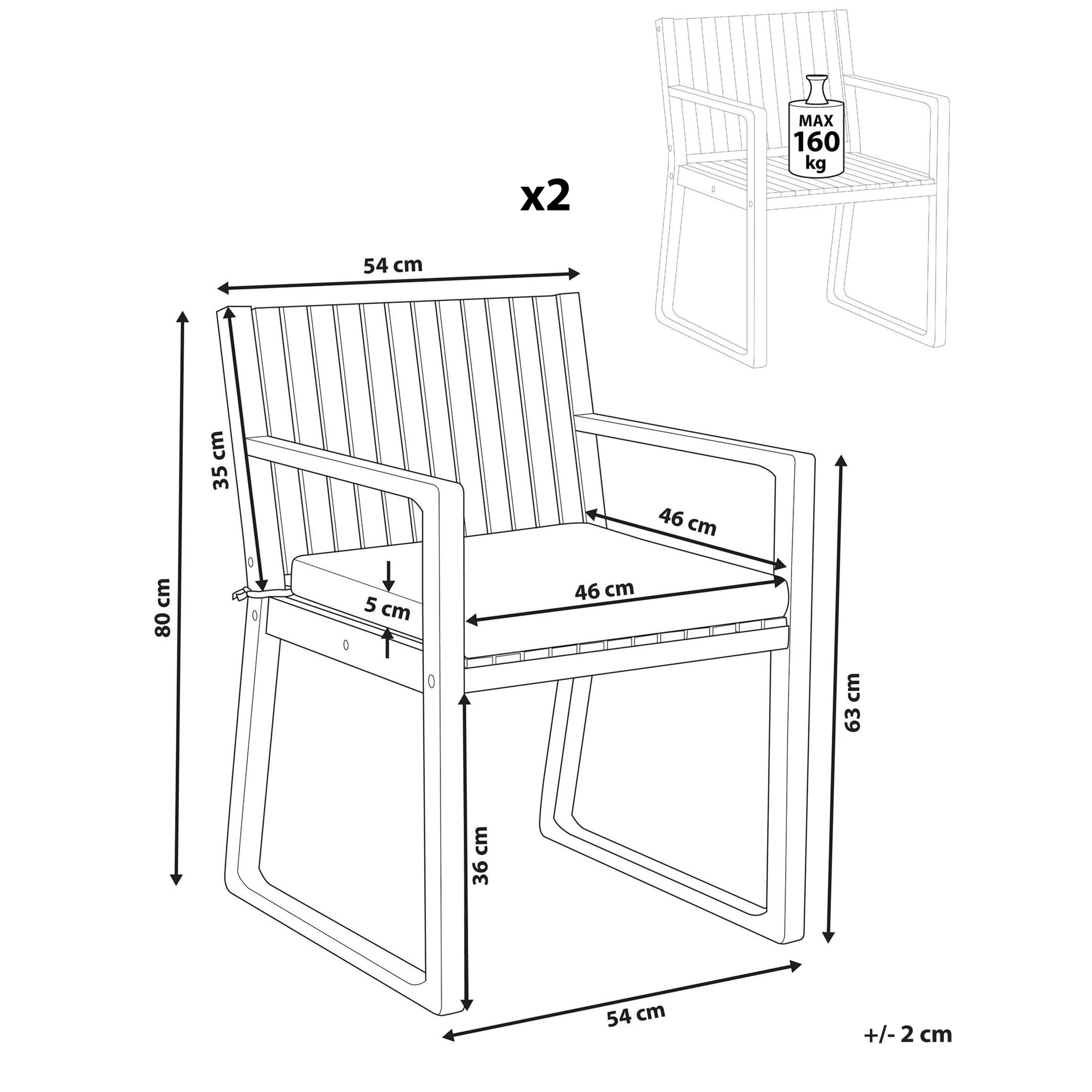 MAX
160
kg

x2

54 cm

35 cm

80 cm

46 cm

46 cm

5 cm

63 cm

36 cm

54 cm

+/- 2 cm