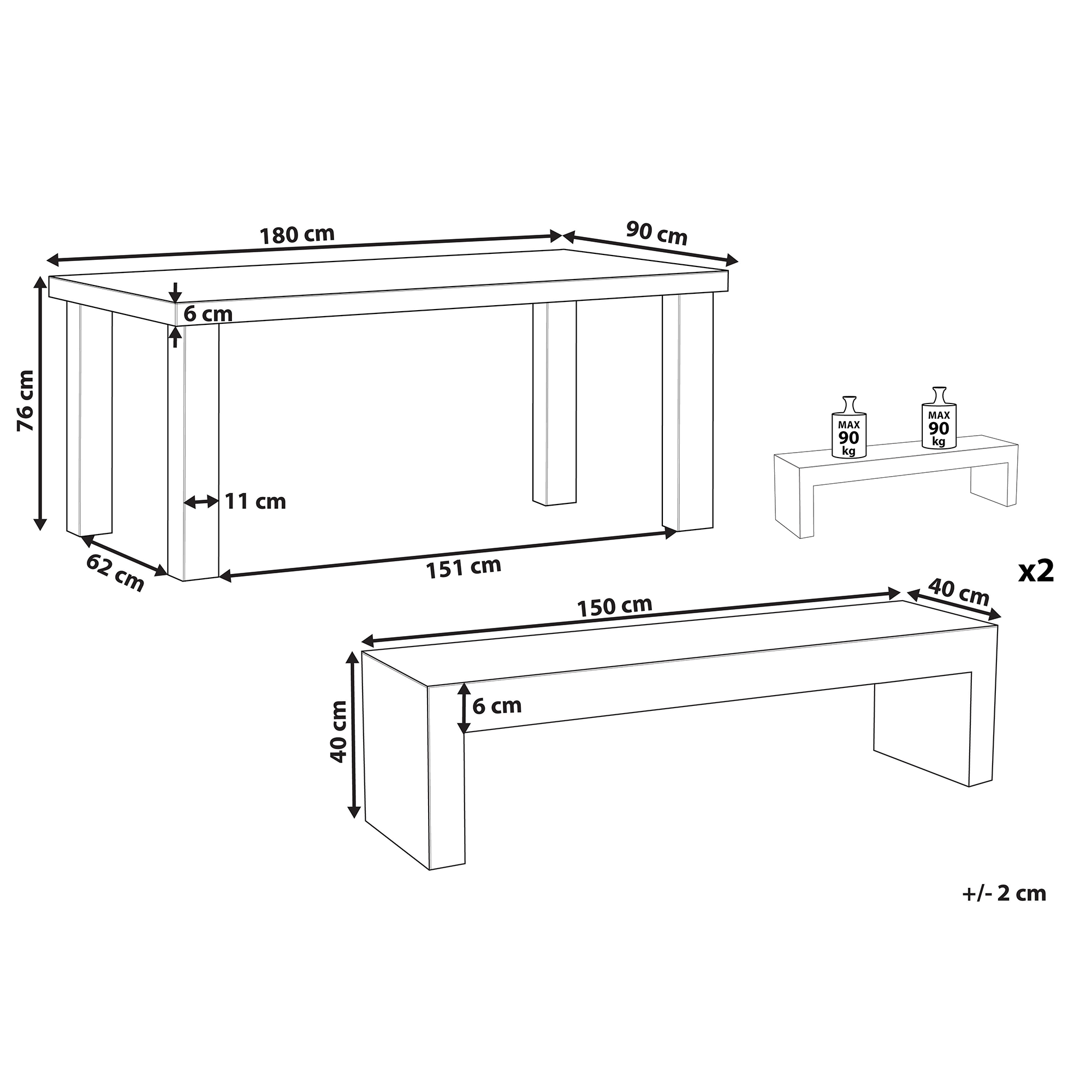 180 cm

90 cm

6 cm

76 cm

11 cm

62 cm

151 cm

MAX
90
kg

MAX
90
kg

x2

150 cm

40 cm

6 cm

40 cm

+/- 2 cm