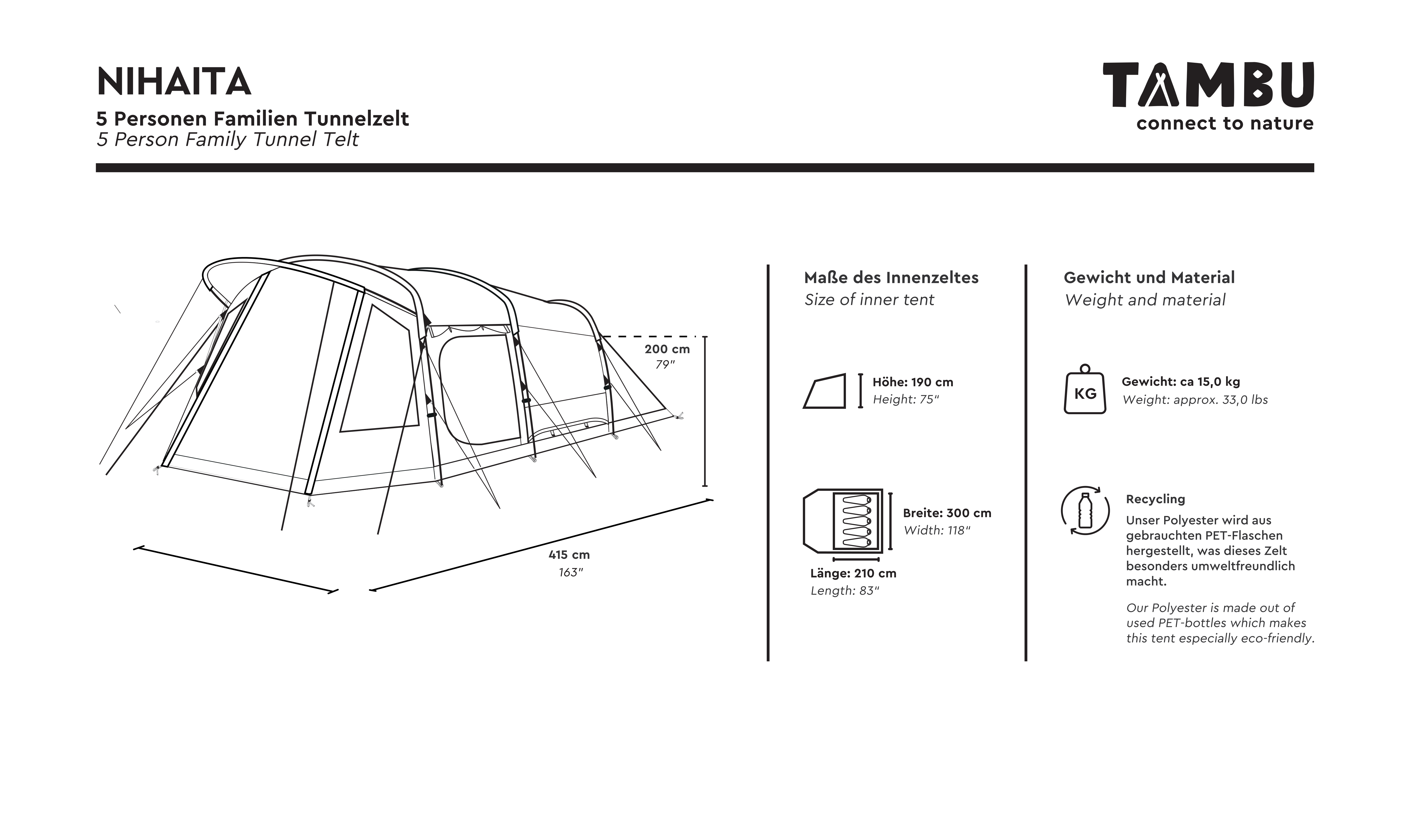 NIHAITA

5 Personen Familien Tunnelzelt
5 Person Family Tunnel Telt

TAMBU
connect to nature

200 cm
79"

415 cm
163"

Maße des Innenzeltes
Size of inner tent

Höhe: 190 cm
Height: 75"

Breite: 300 cm
Width: 118"

Länge: 210 cm
Length: 83"

Gewicht und Material
Weight and material

KG

Gewicht: ca 15,0 kg
Weight: approx. 33,0 lbs

Recycling
Unser Polyester wird aus gebrauchten PET-Flaschen hergestellt, was dieses Zelt besonders umweltfreundlich macht.

Our Polyester is made out of used PET-bottles which makes this tent especially eco-friendly.